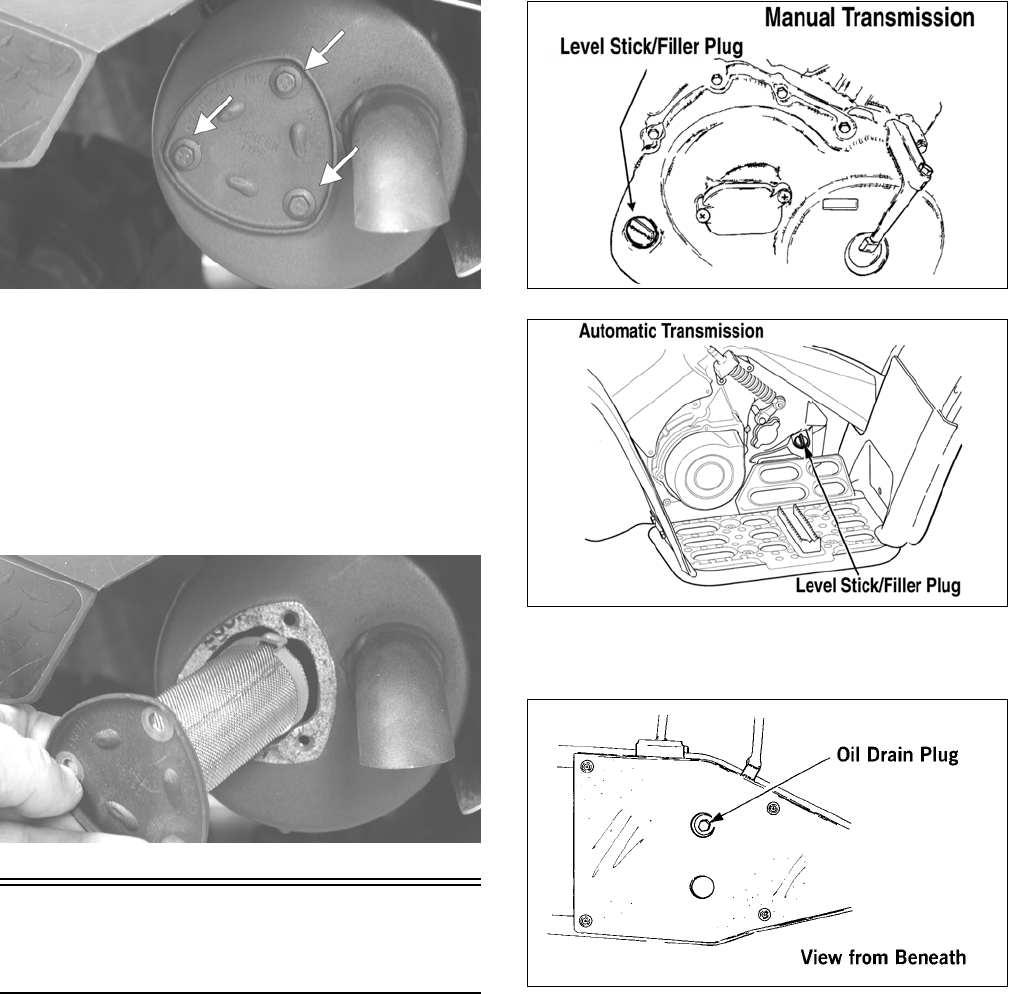 Manual Transmission

Level Stick/Filler Plug

Automatic Transmission

Level Stick/Filler Plug

Oil Drain Plug

View from Beneath