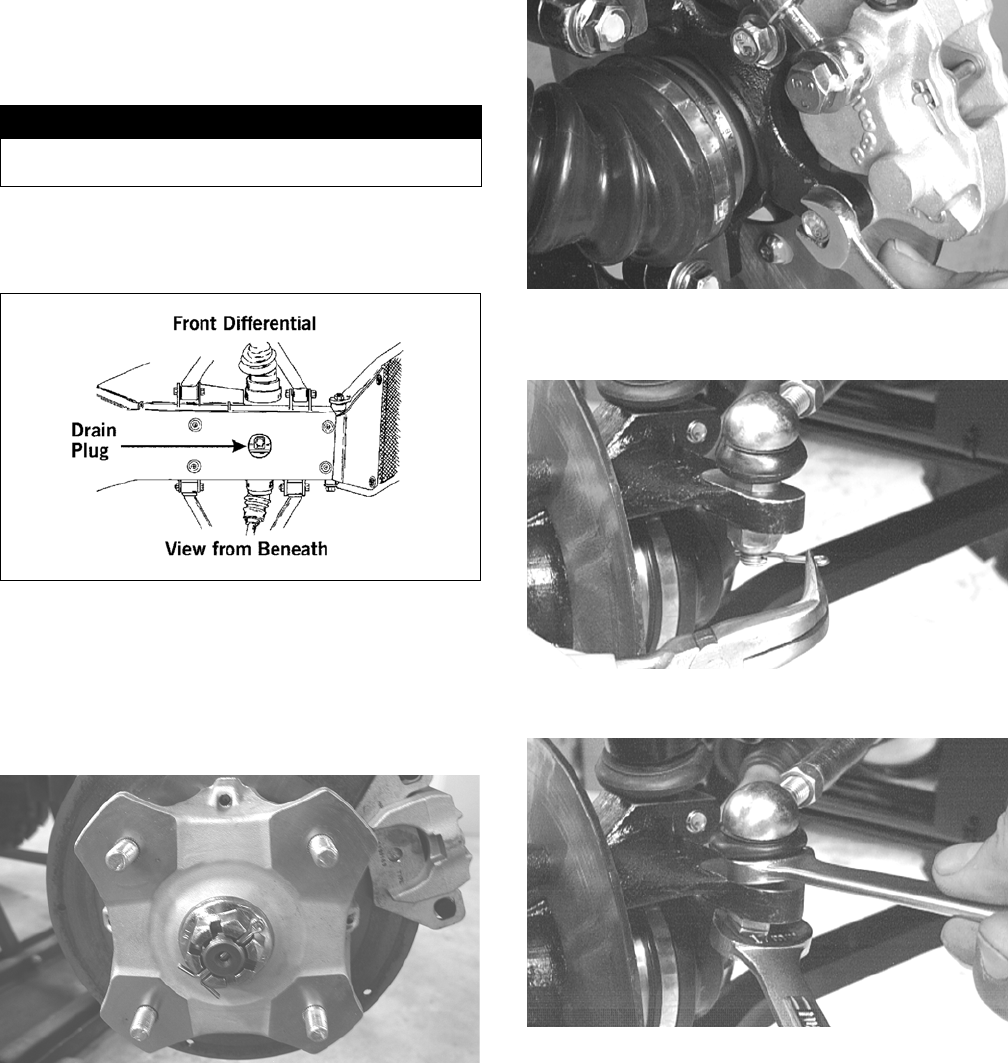 Front Differential

Drain Plug

View from Beneath