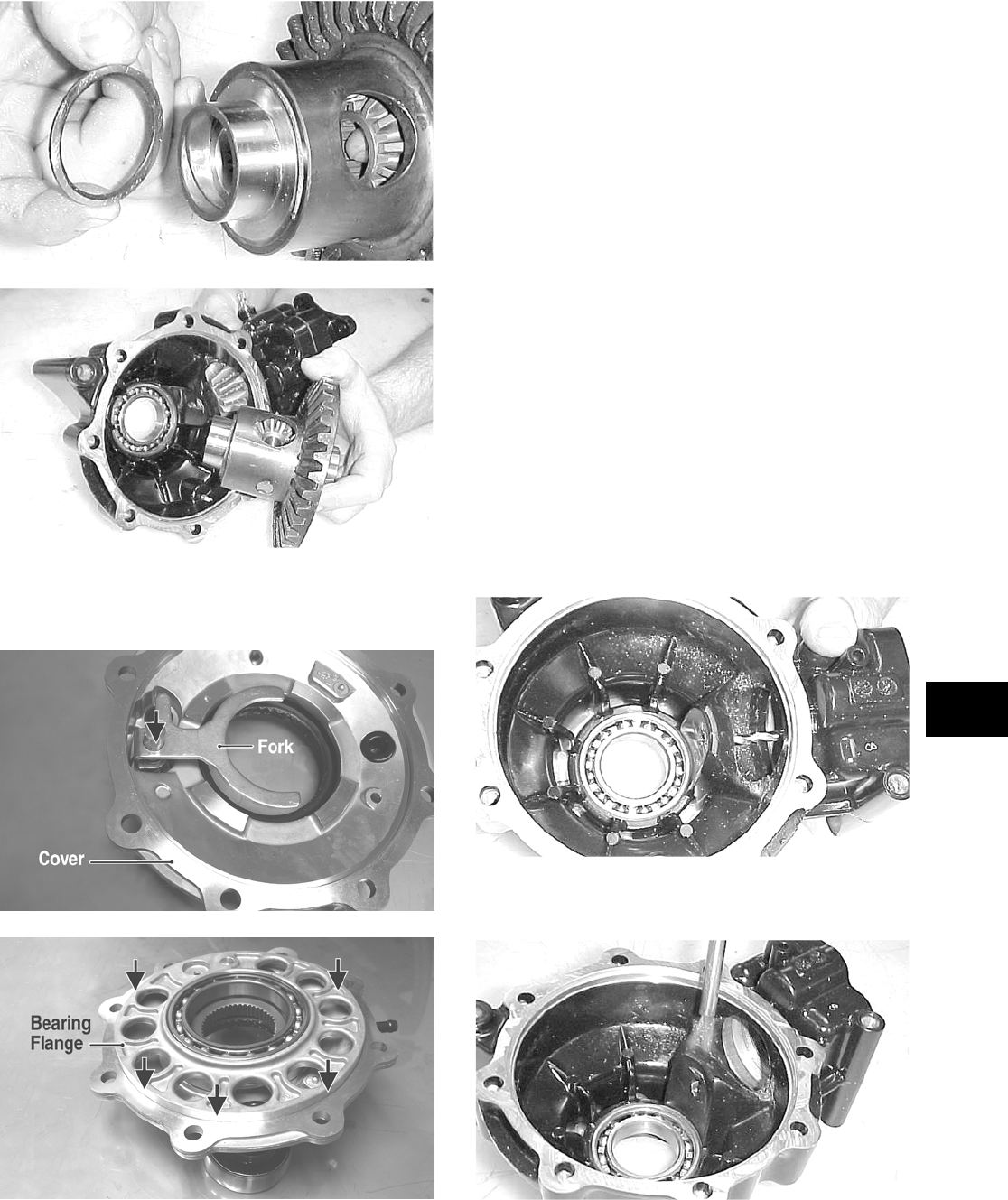 Fork

Cover

Bearing Flange