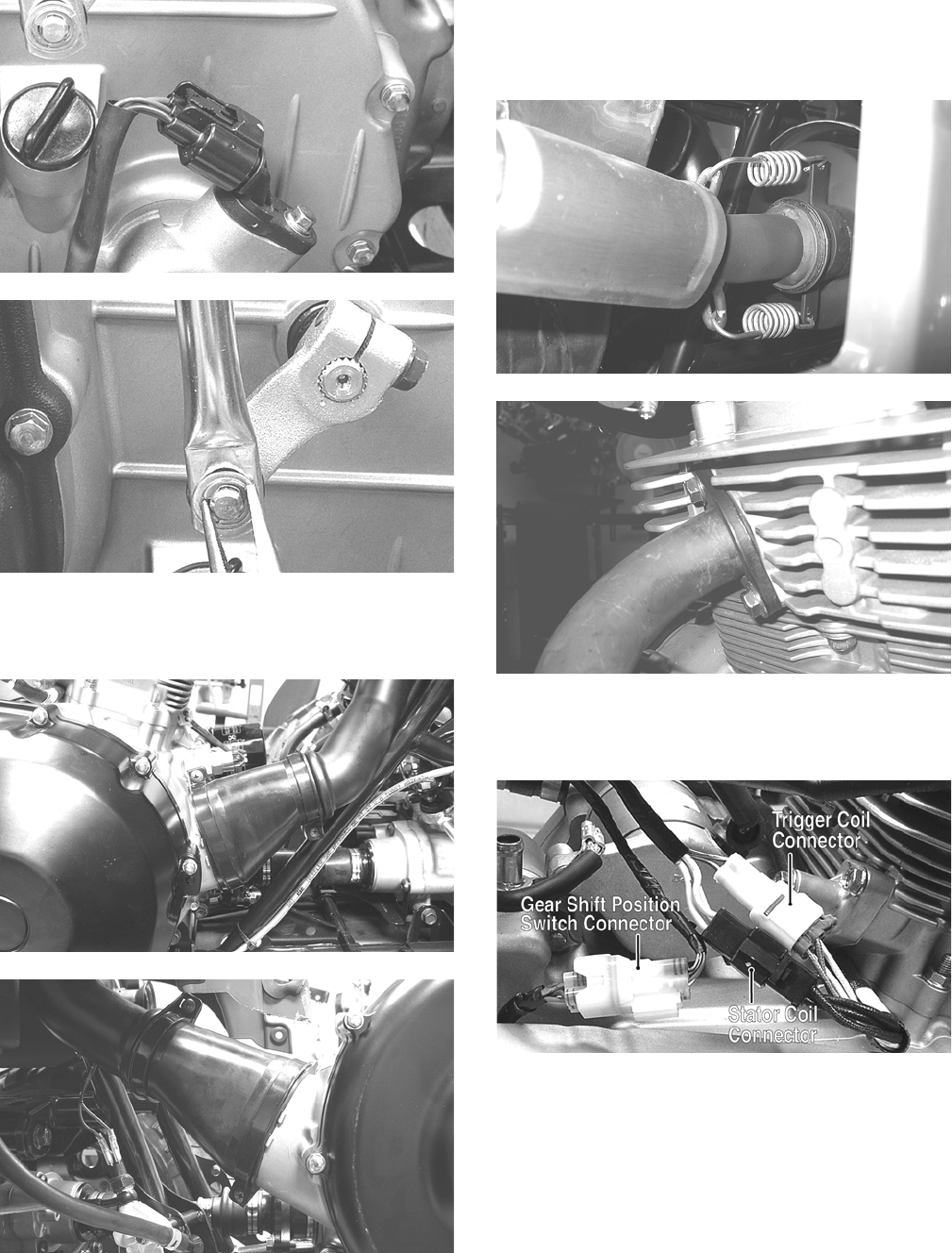 Trigger Coil Connector

Gear Shift Position Switch Connector

Stator Coil Connector