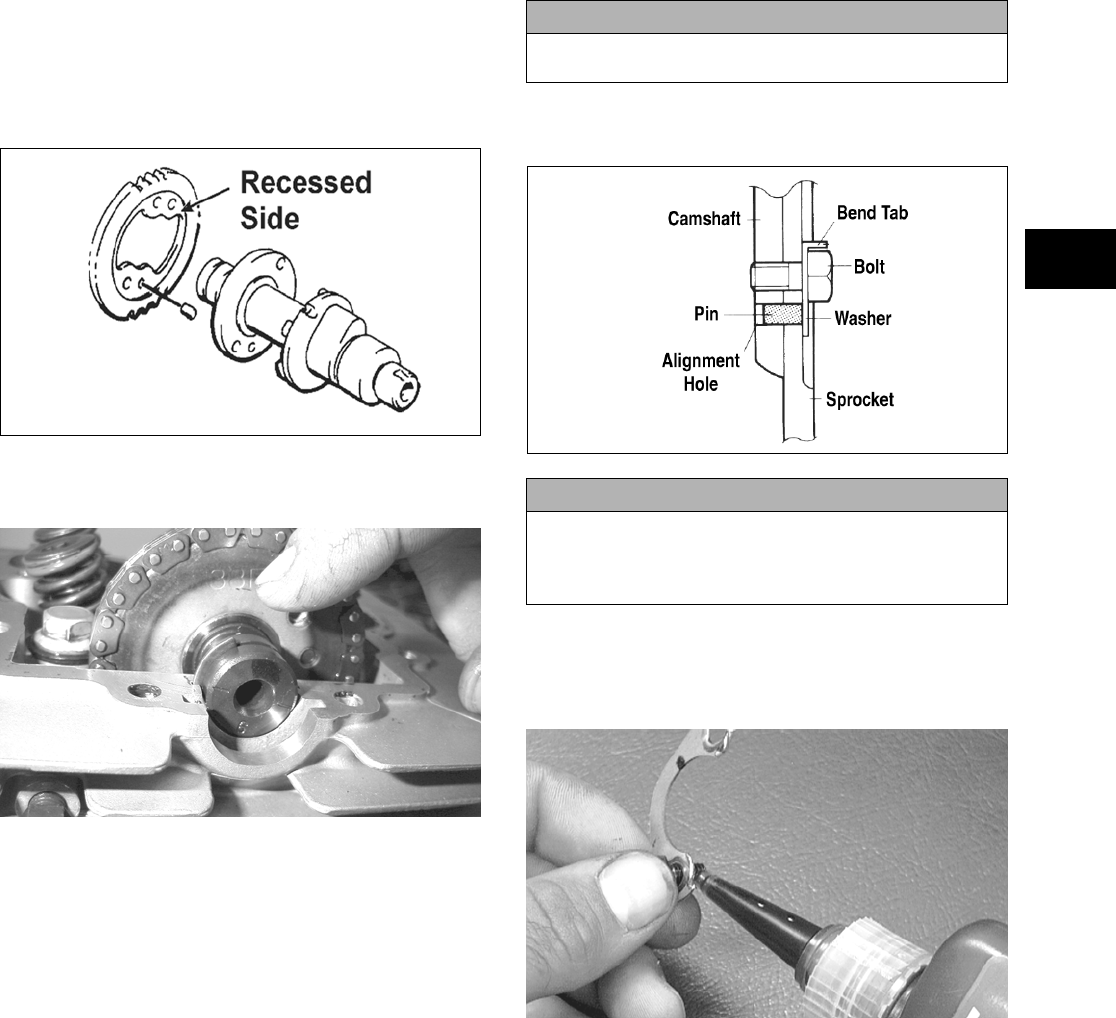 Recessed Side

Camshaft
Bend Tab
Bolt
Pin
Washer
Alignment Hole
Sprocket