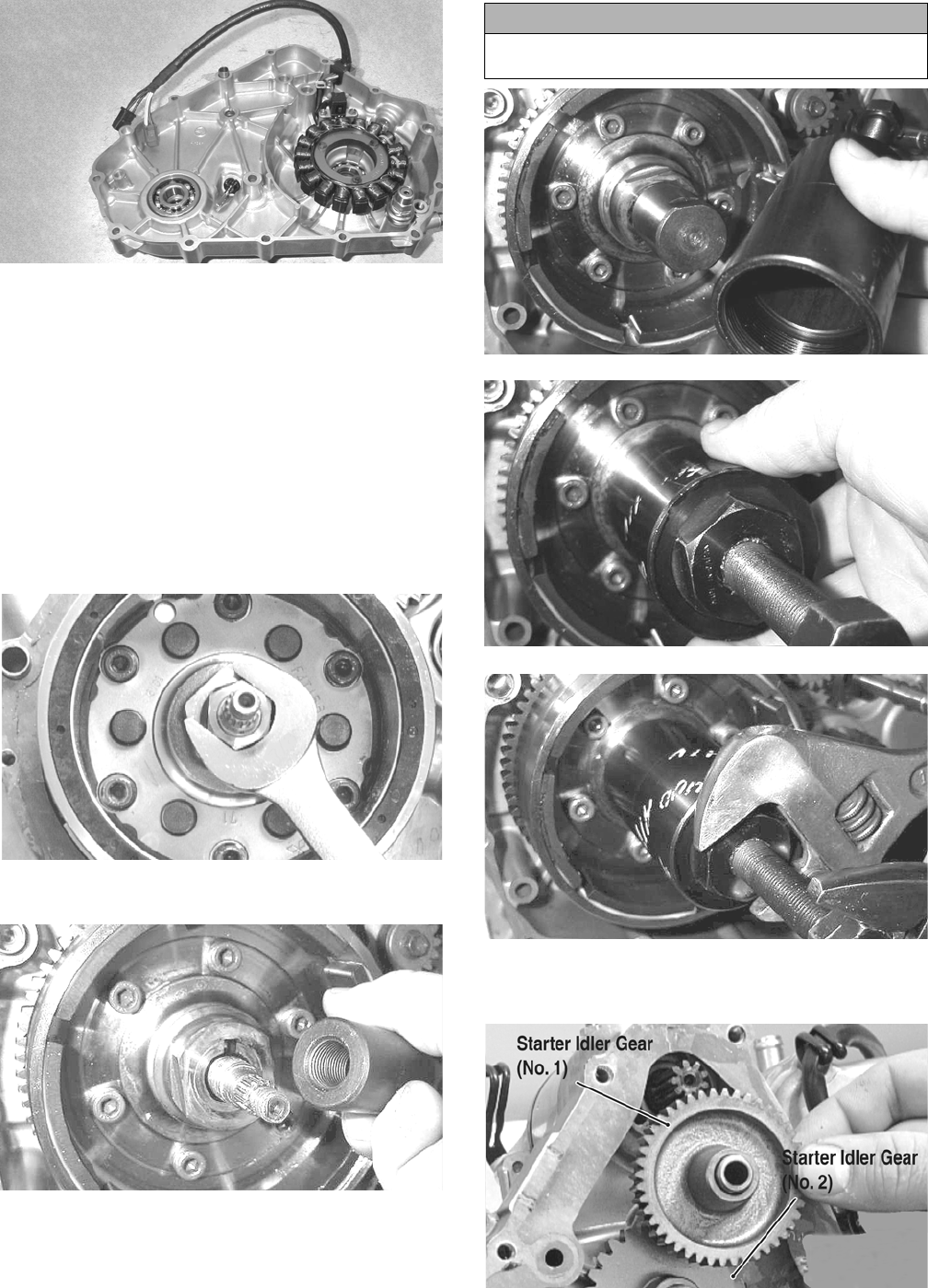 Starter Idler Gear (No. 1)

Starter Idler Gear (No. 2)