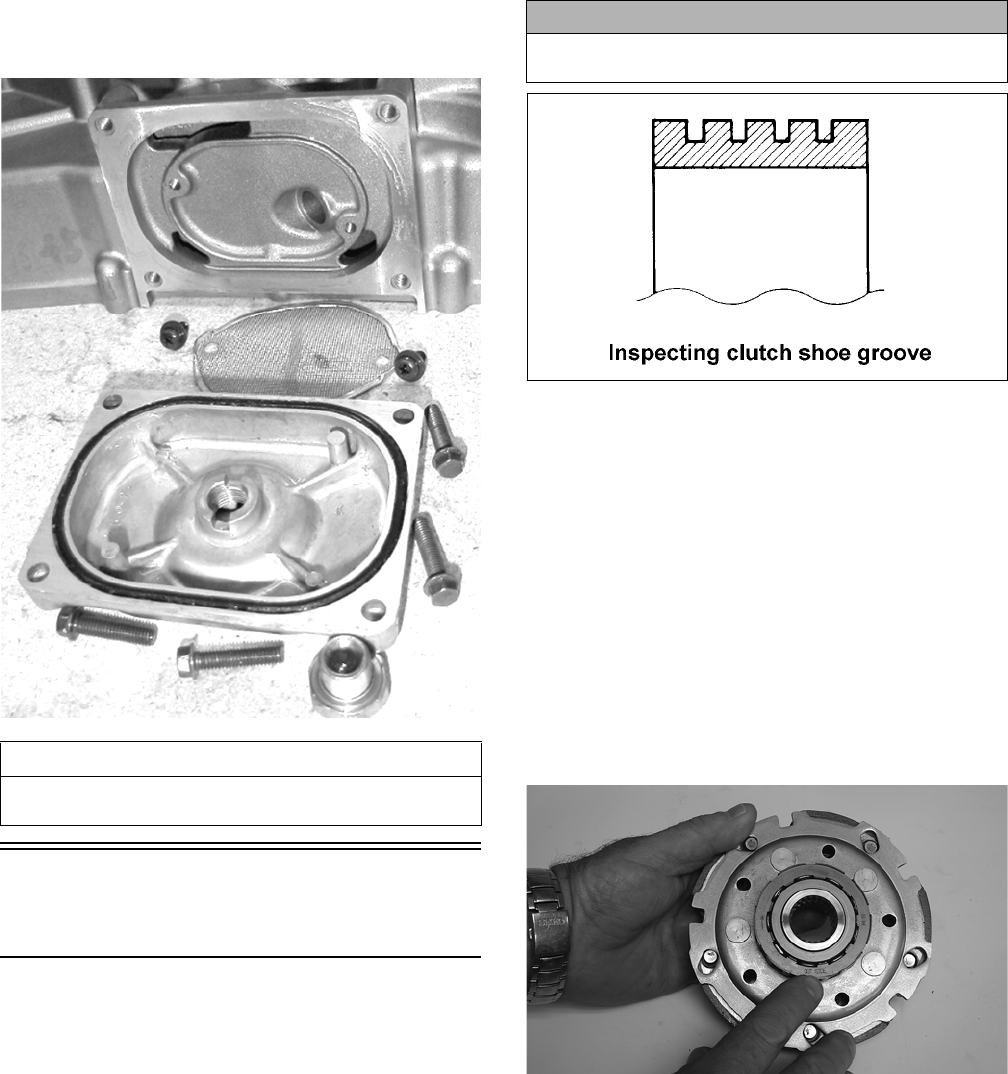 Inspecting clutch shoe groove