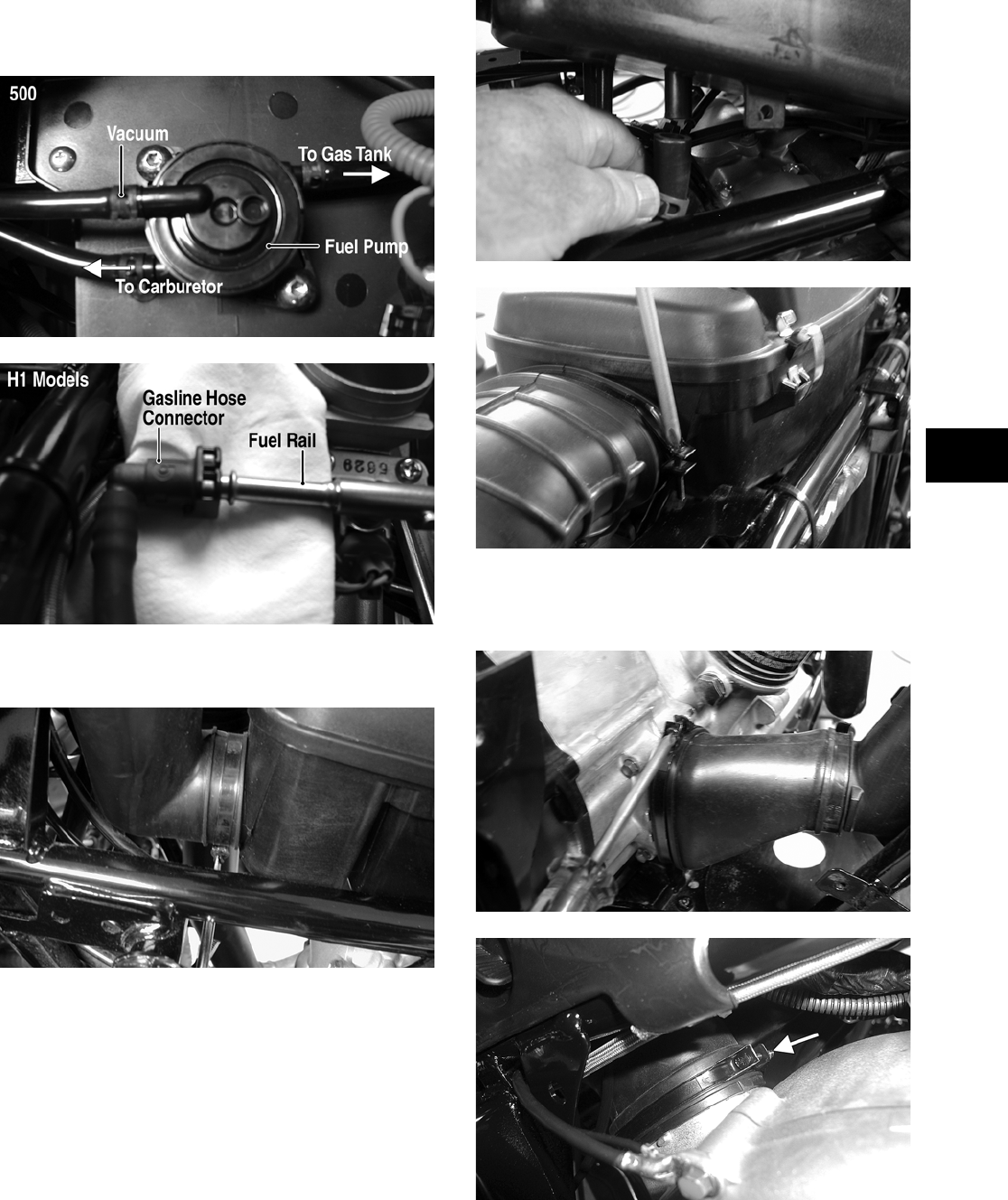 500

Vacuum

To Gas Tank

Fuel Pump

To Carburetor

H1 Models

Gasline Hose Connector

Fuel Rail