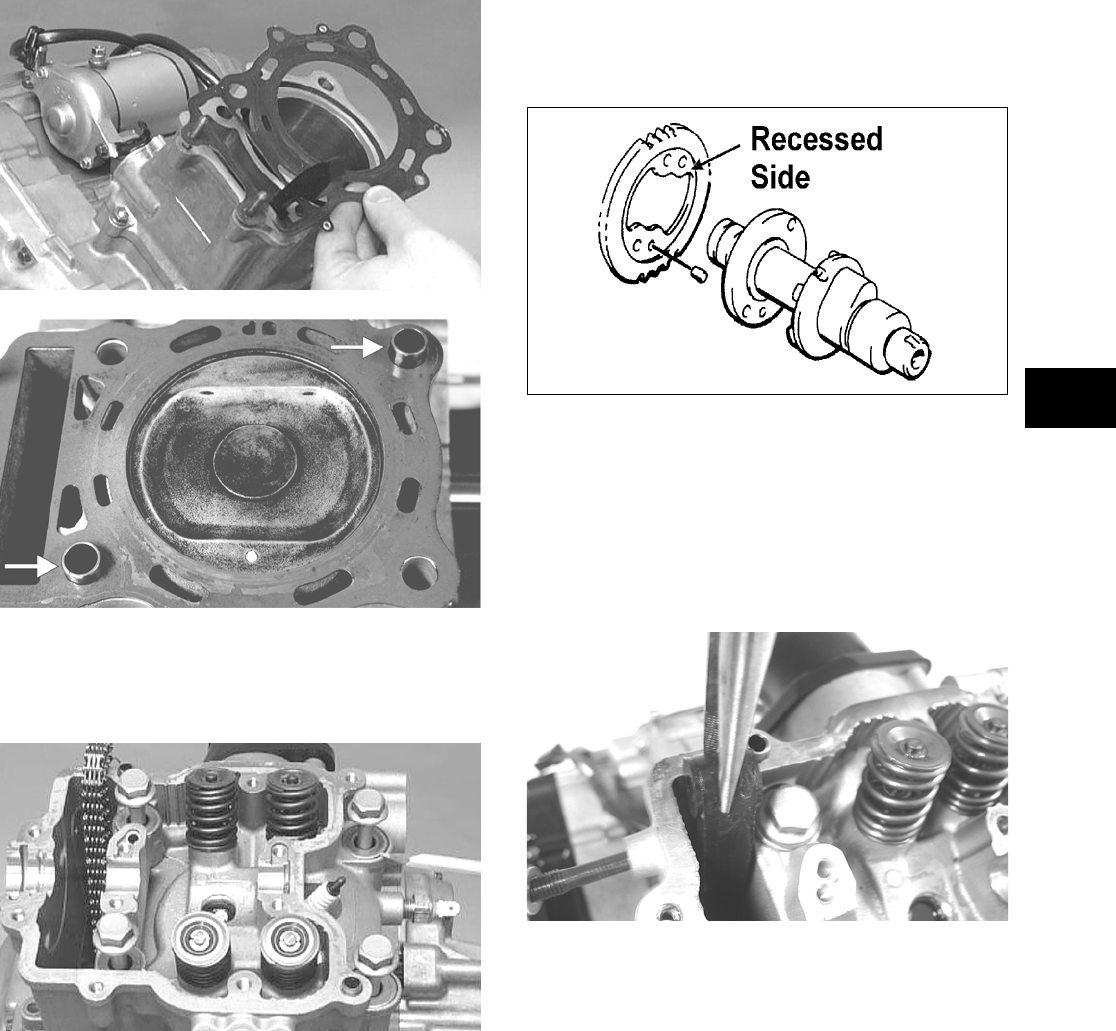 Recessed Side