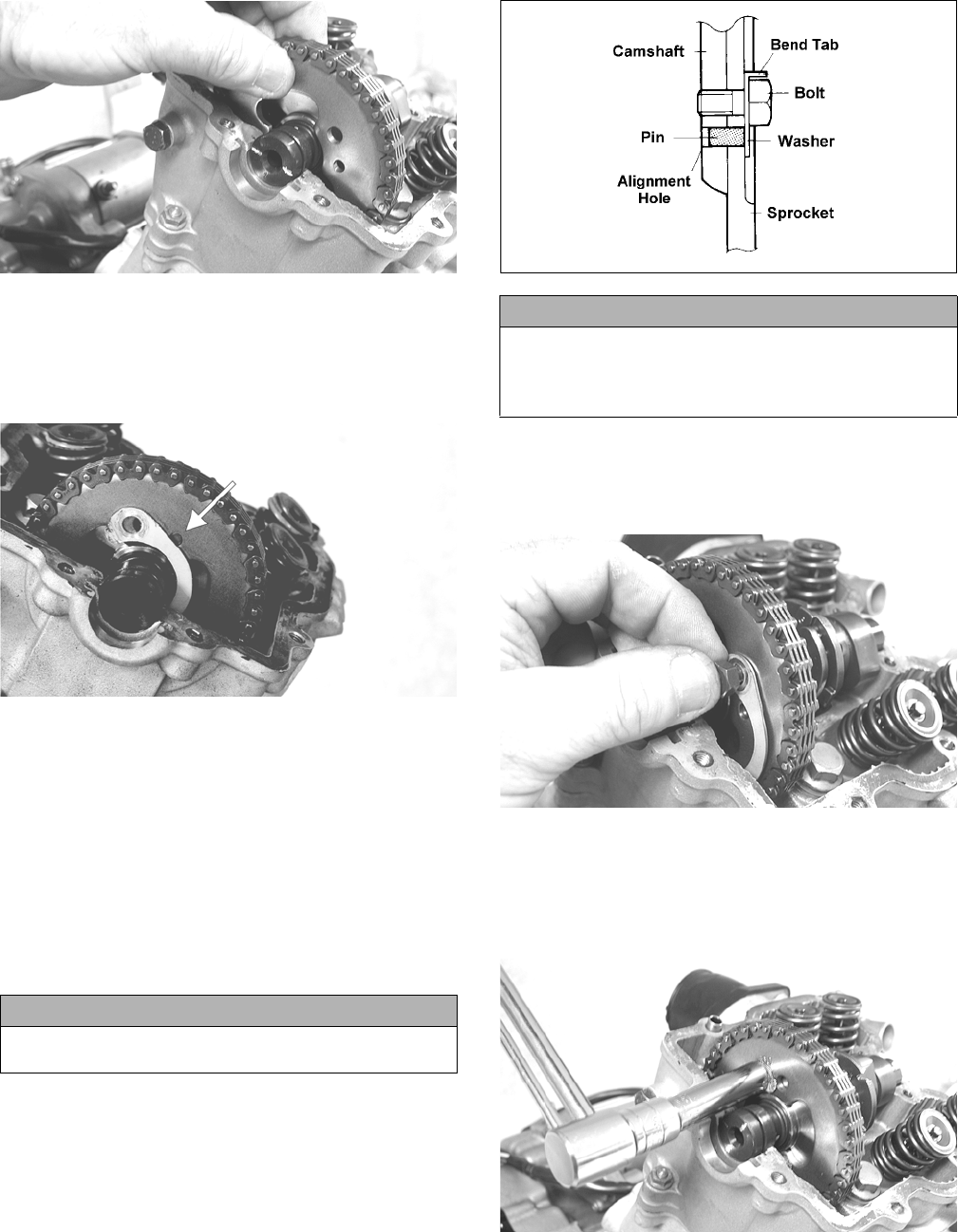 Camshaft

Bend Tab

Bolt

Pin

Washer

Alignment Hole

Sprocket