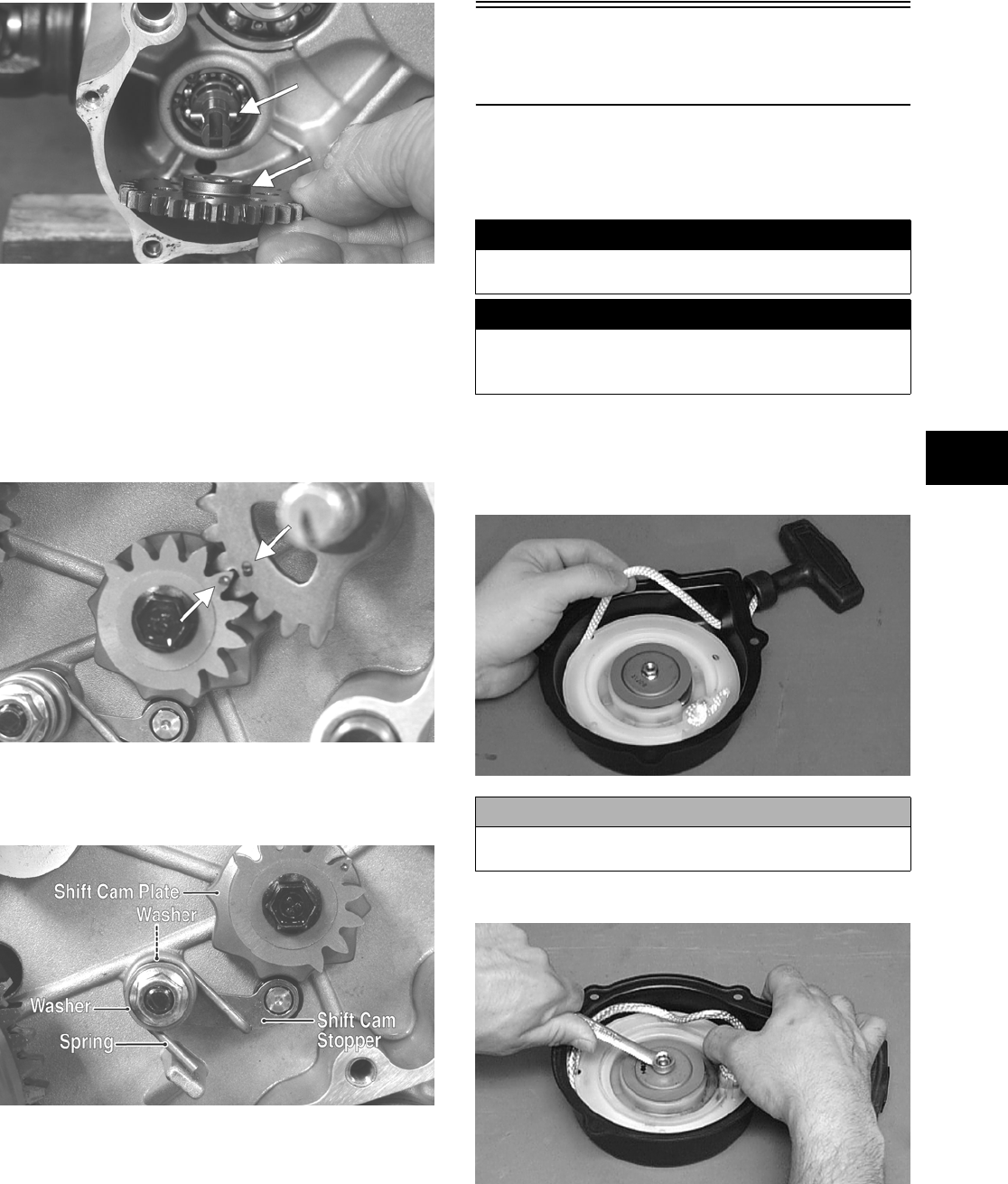 Shift Cam Plate
Washer
Washer
Spring
Shift Cam
Stopper