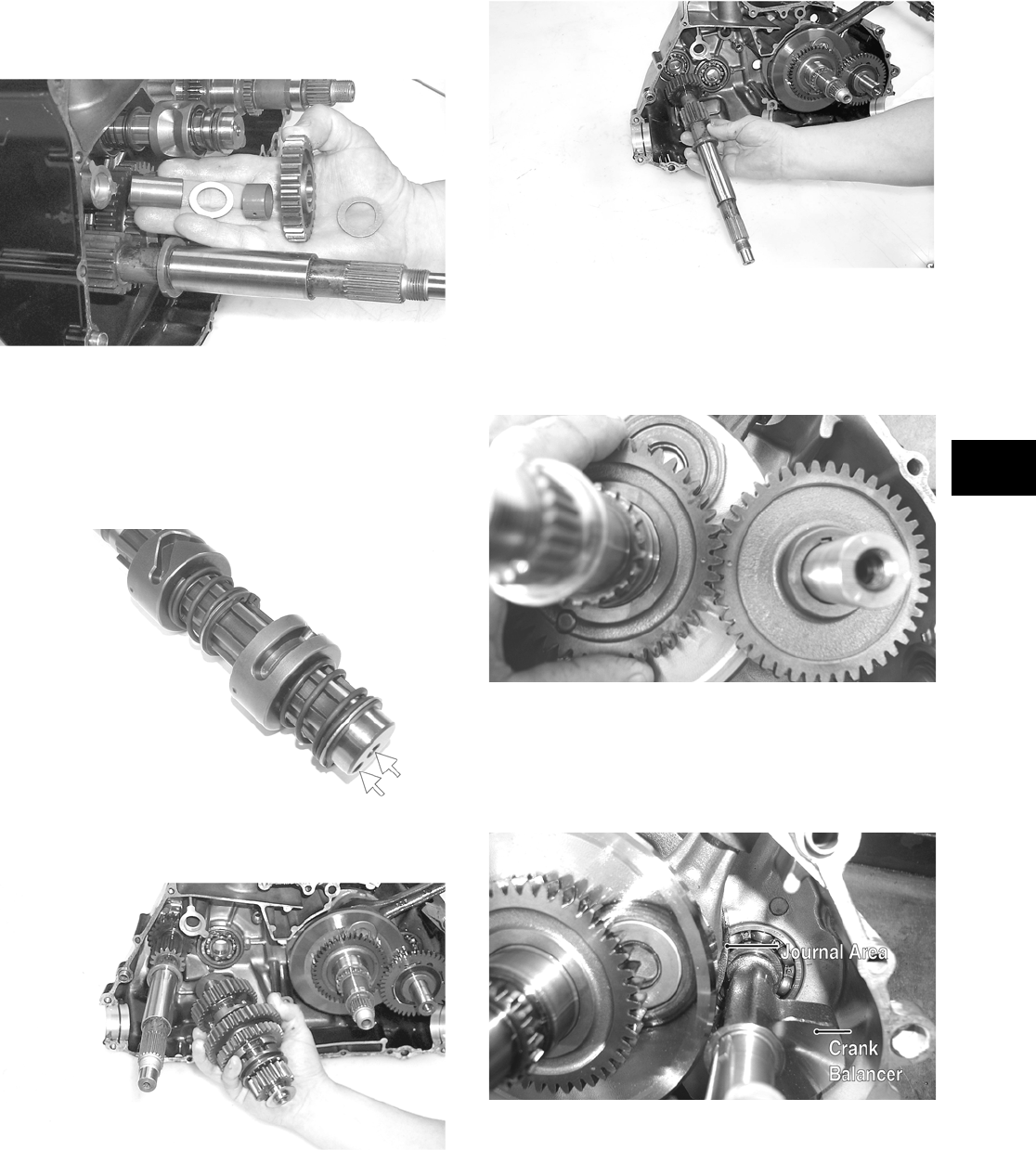 Journal Area

Crank Balancer