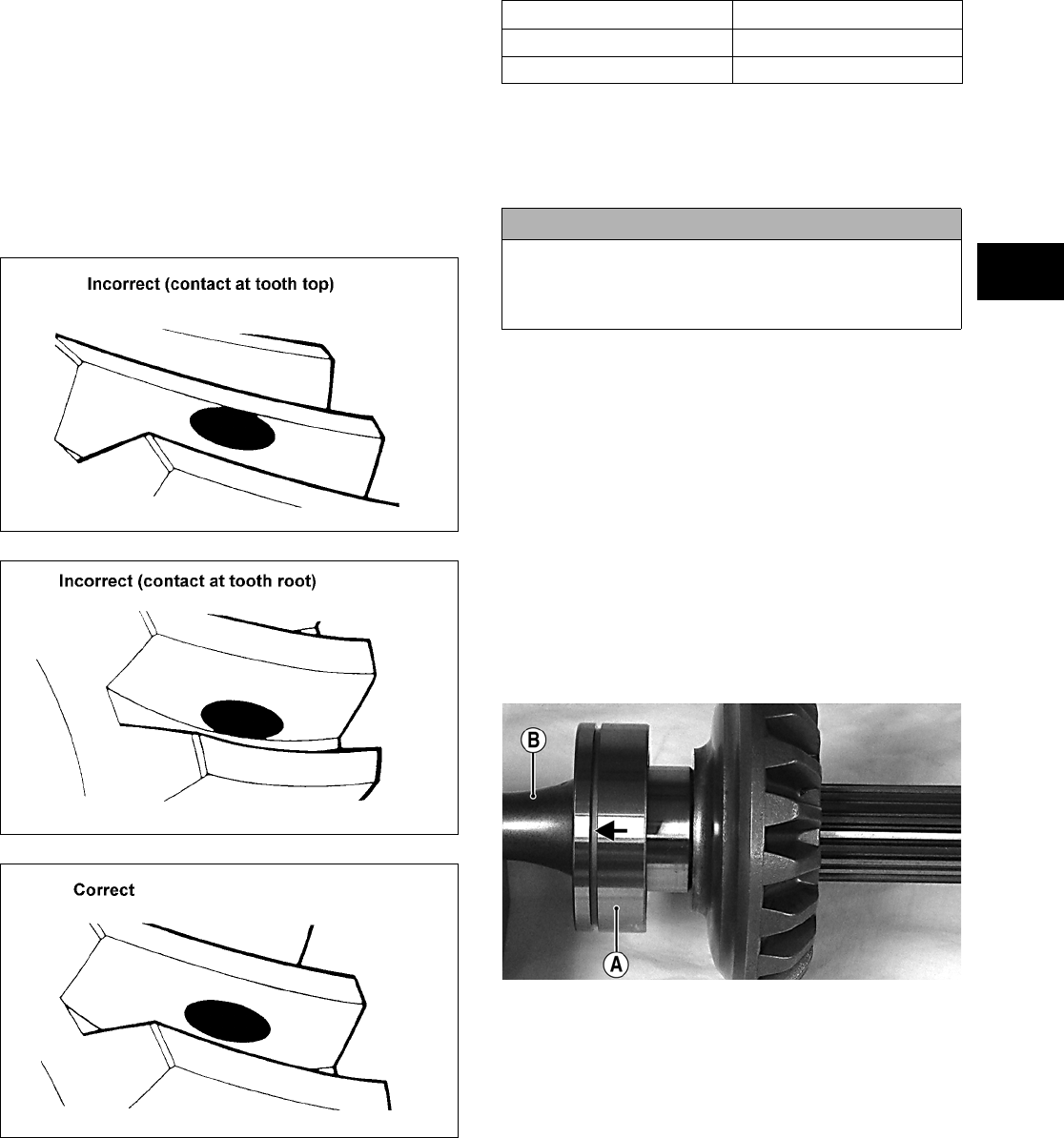 Incorrect (contact at tooth top)

Incorrect (contact at tooth root)

Correct

B

A