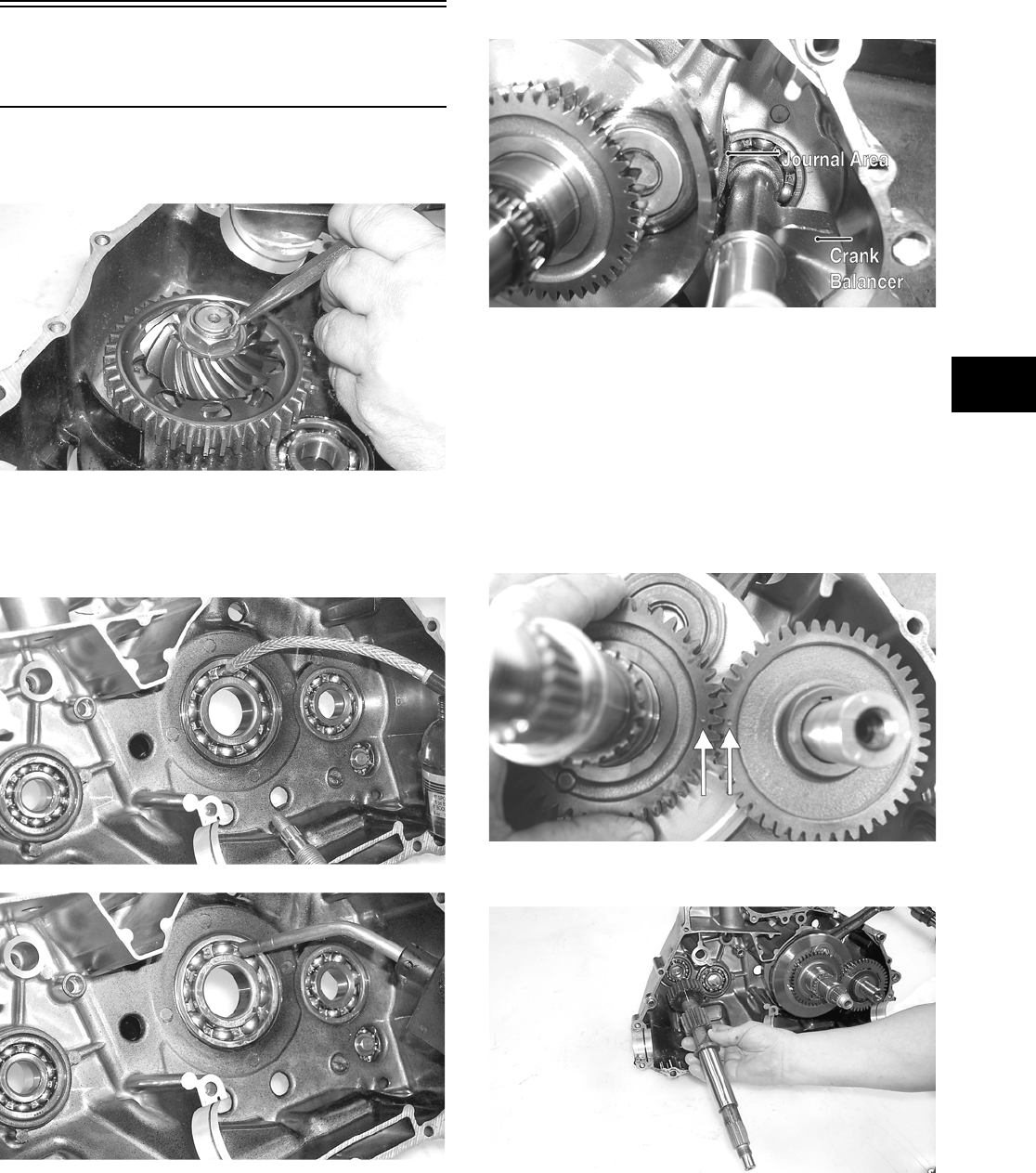 Journal Area

Crank Balancer