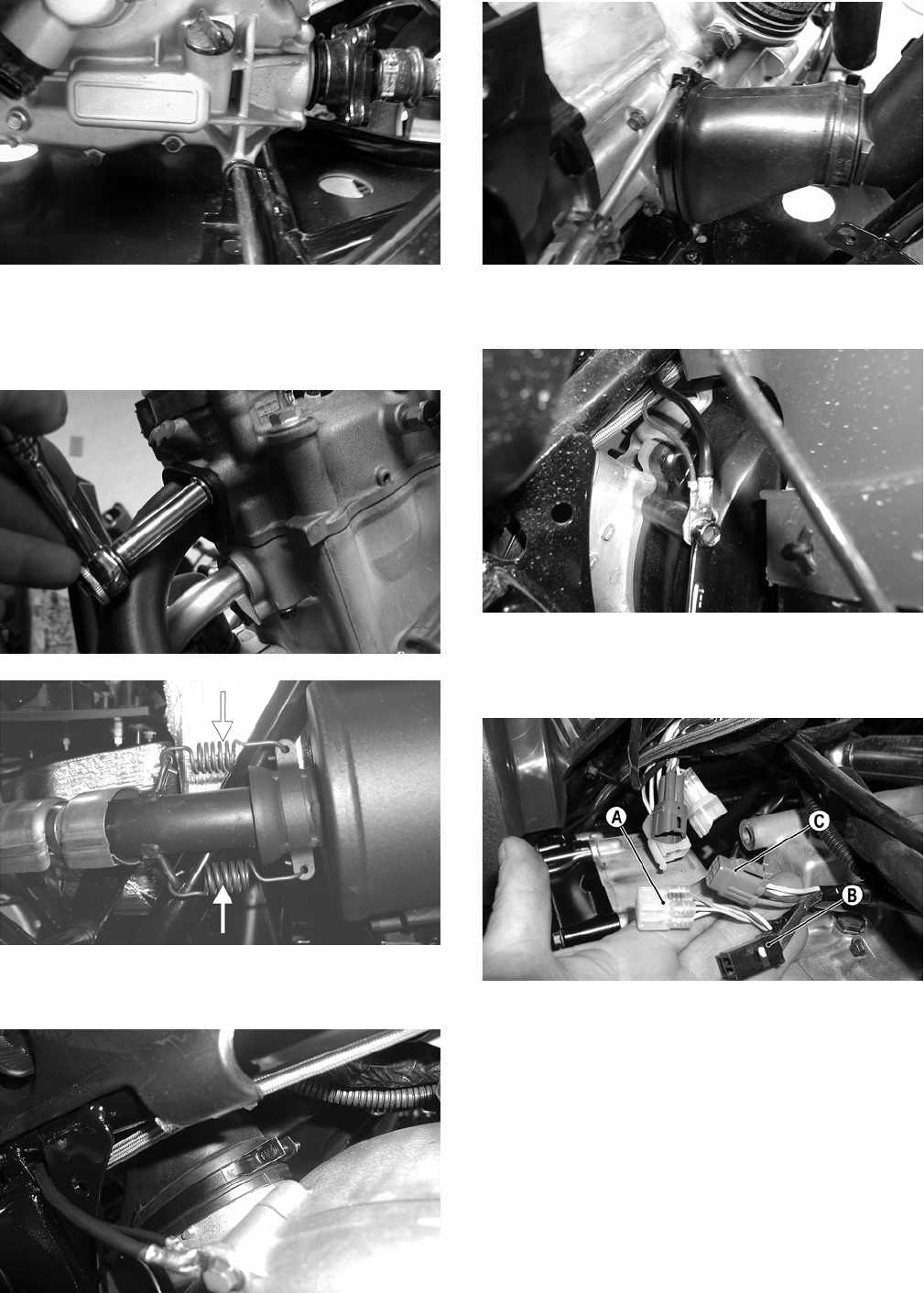 A

C

B