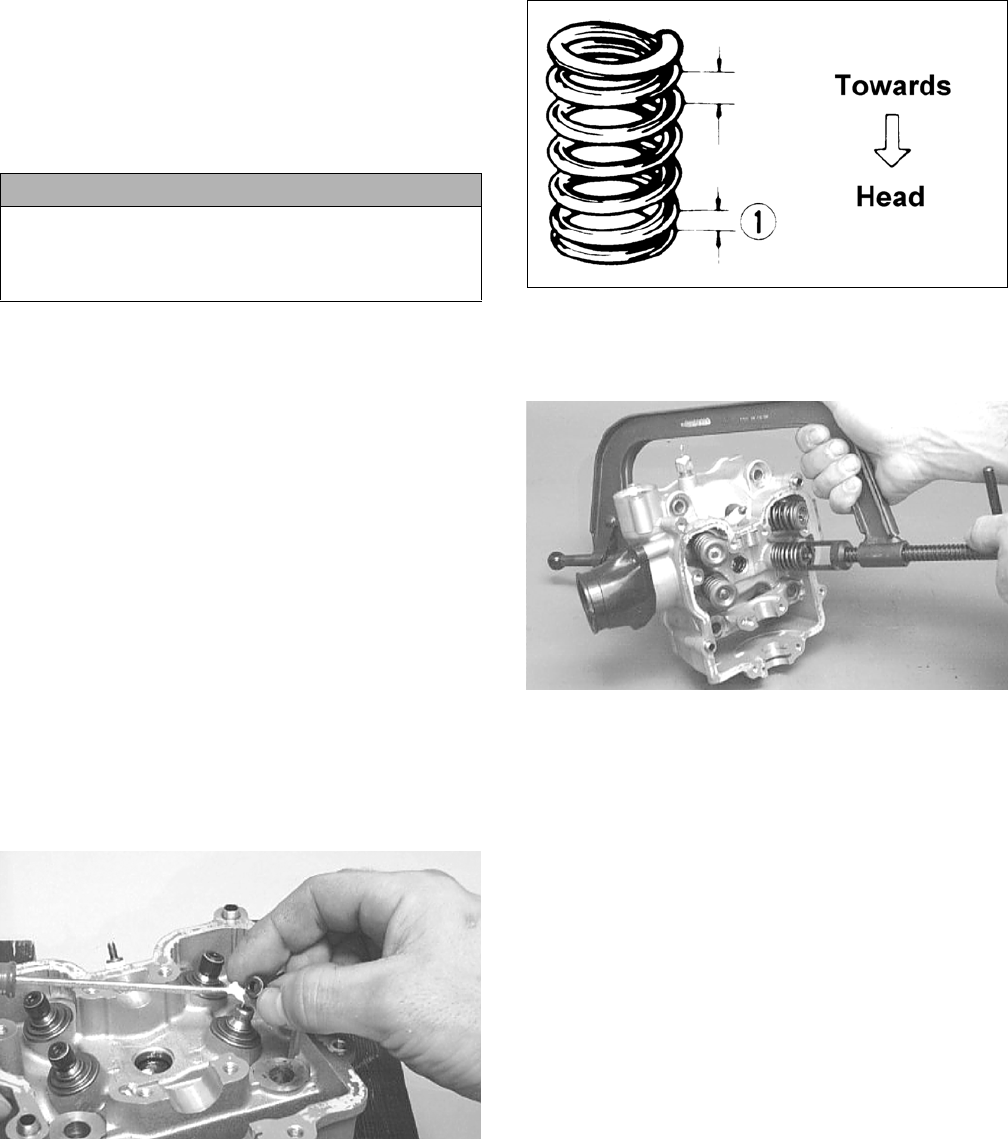 Towards

Head

1