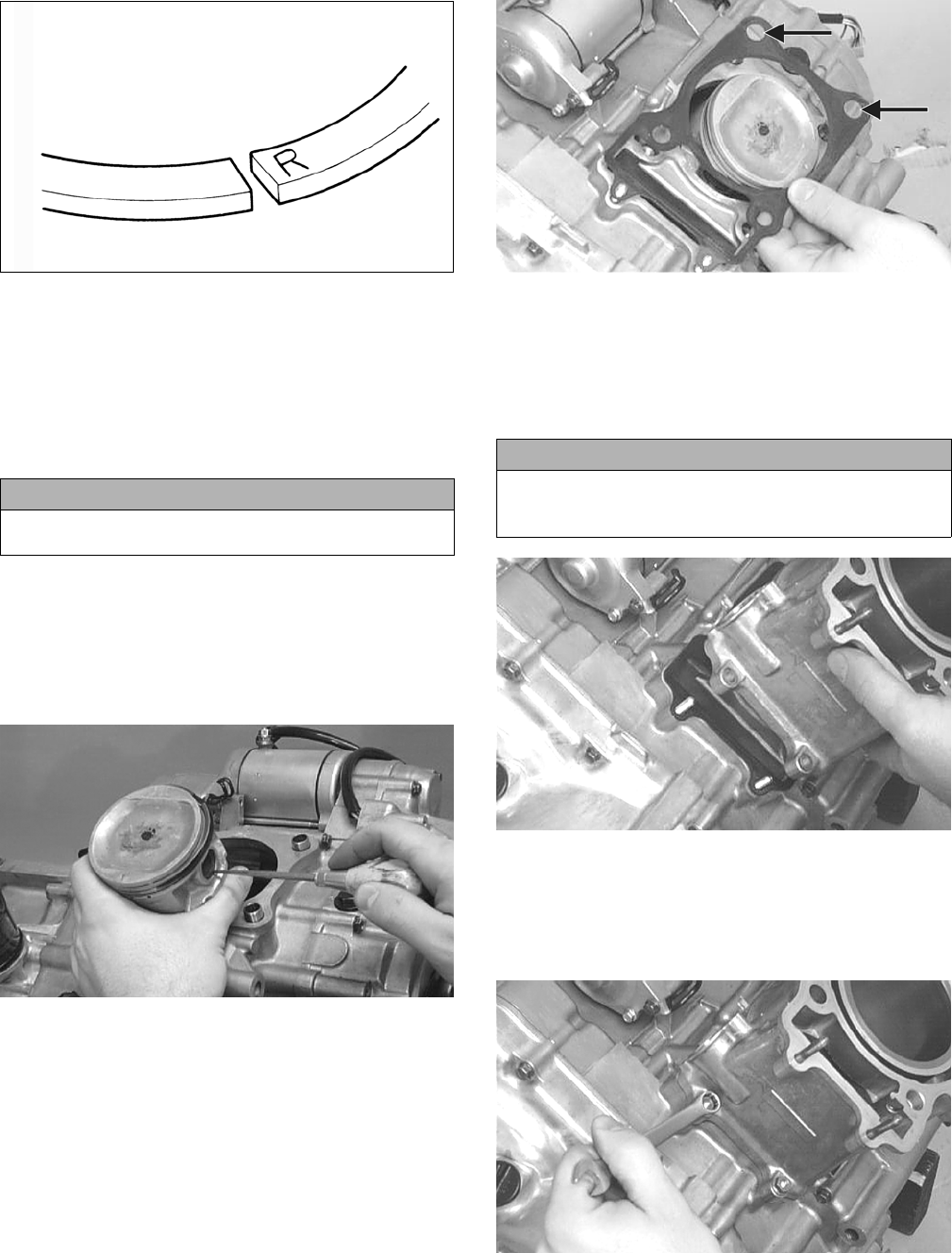 R