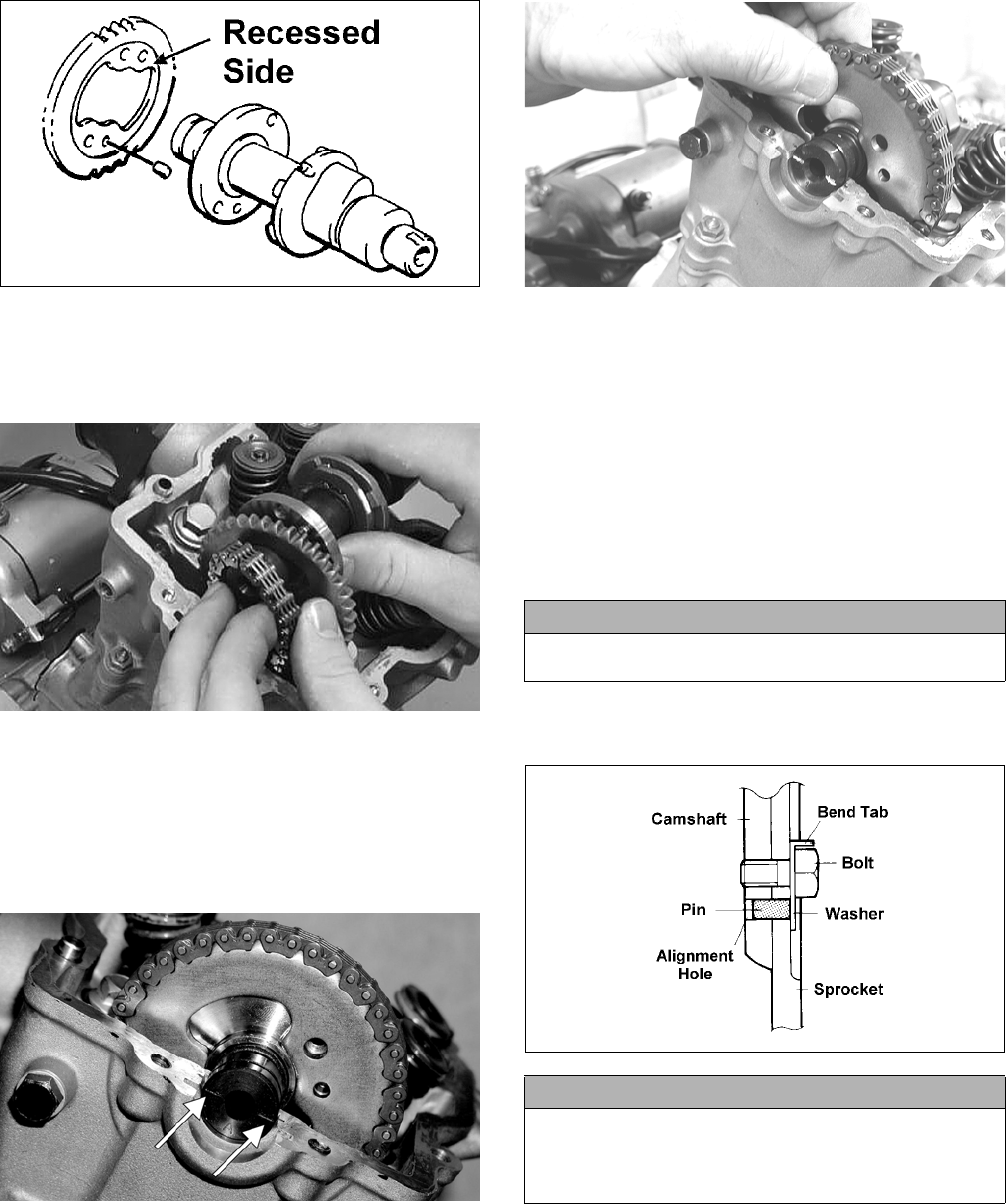 Recessed Side

Camshaft

Bend Tab

Bolt

Pin

Washer

Alignment Hole

Sprocket