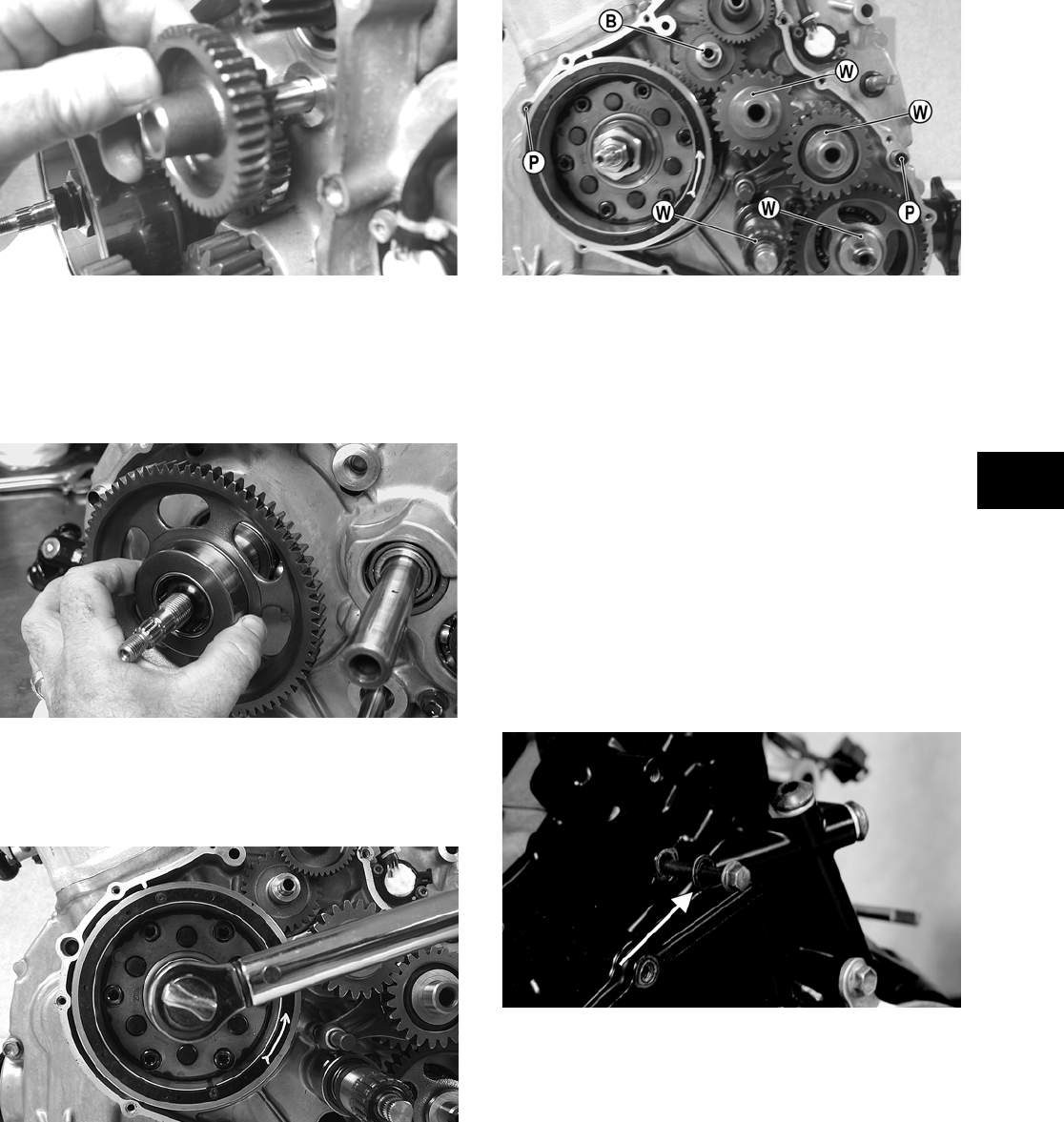 B
W
W
P
W
W
P