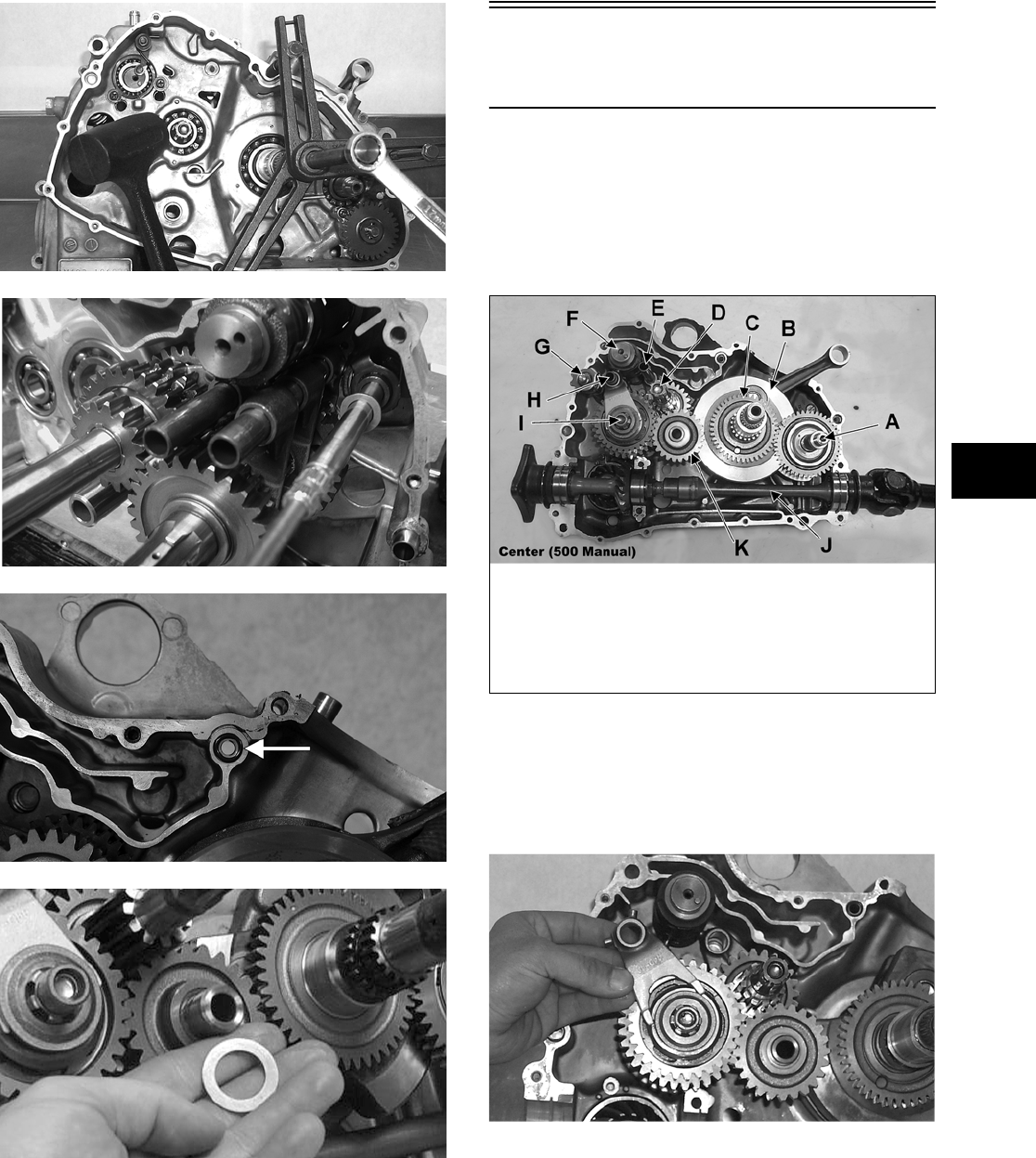 F
E
D
C
B
G
H
I
A
K
J
Center (500 Manual)