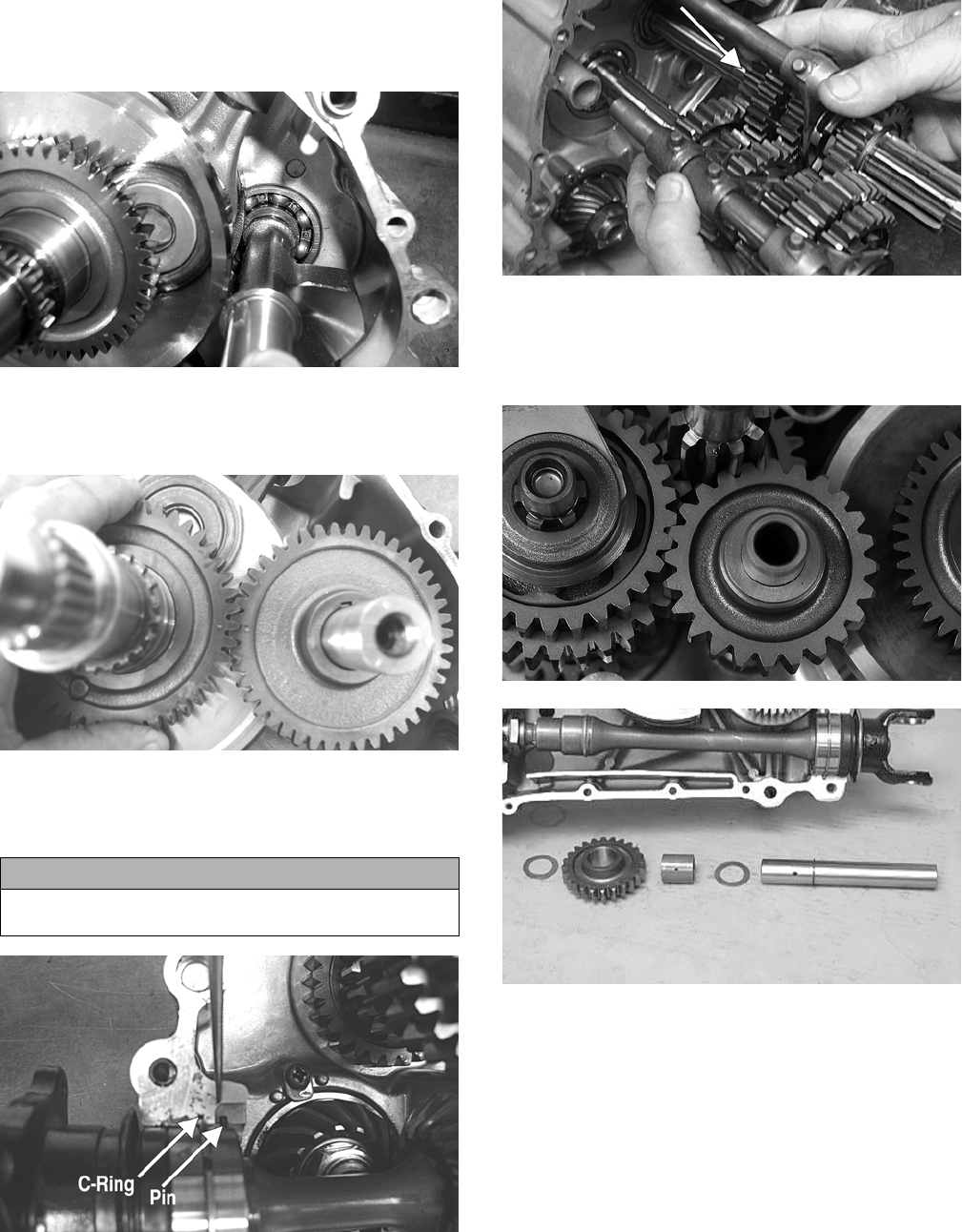 C-Ring

Pin