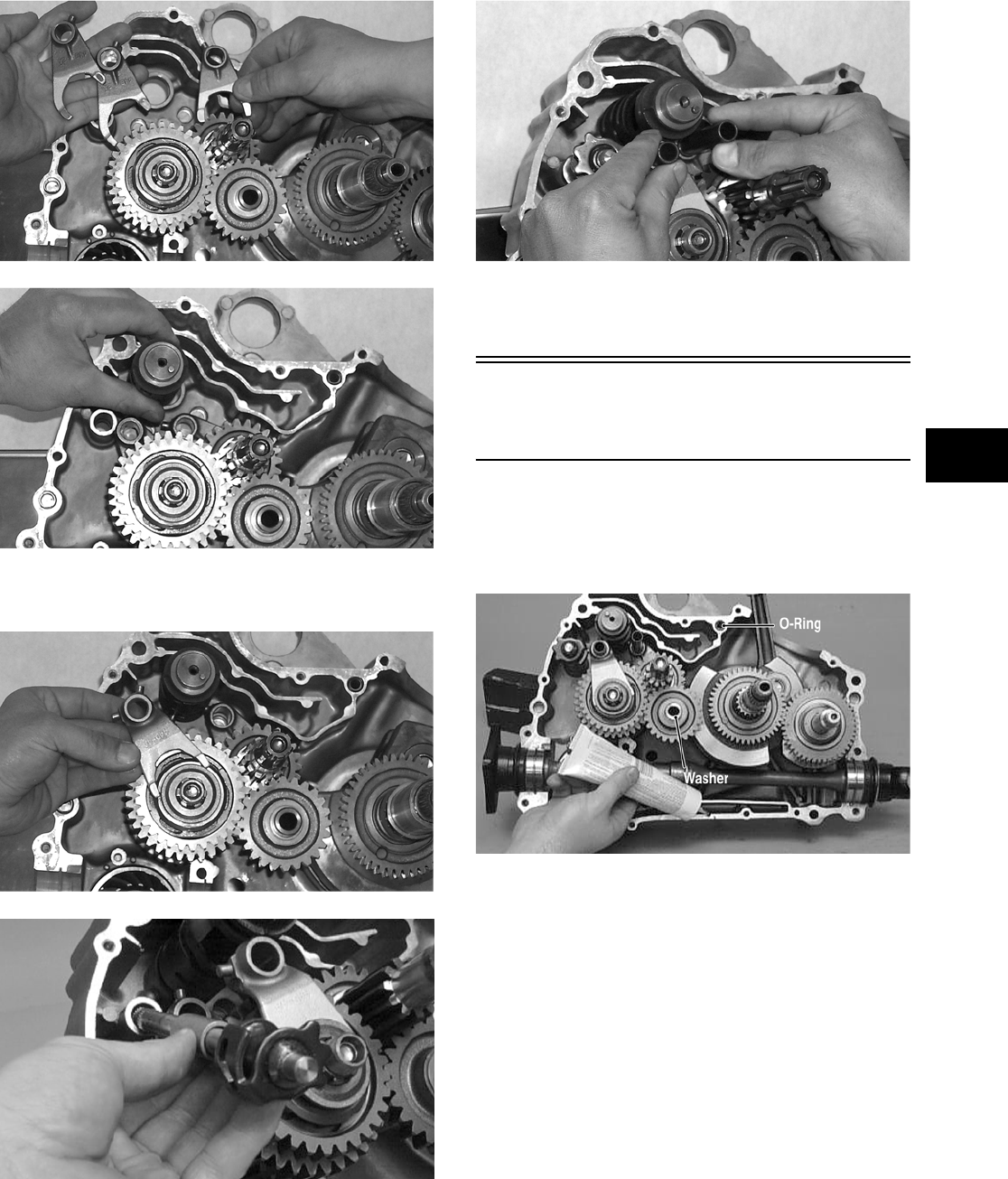 O-Ring

Washer