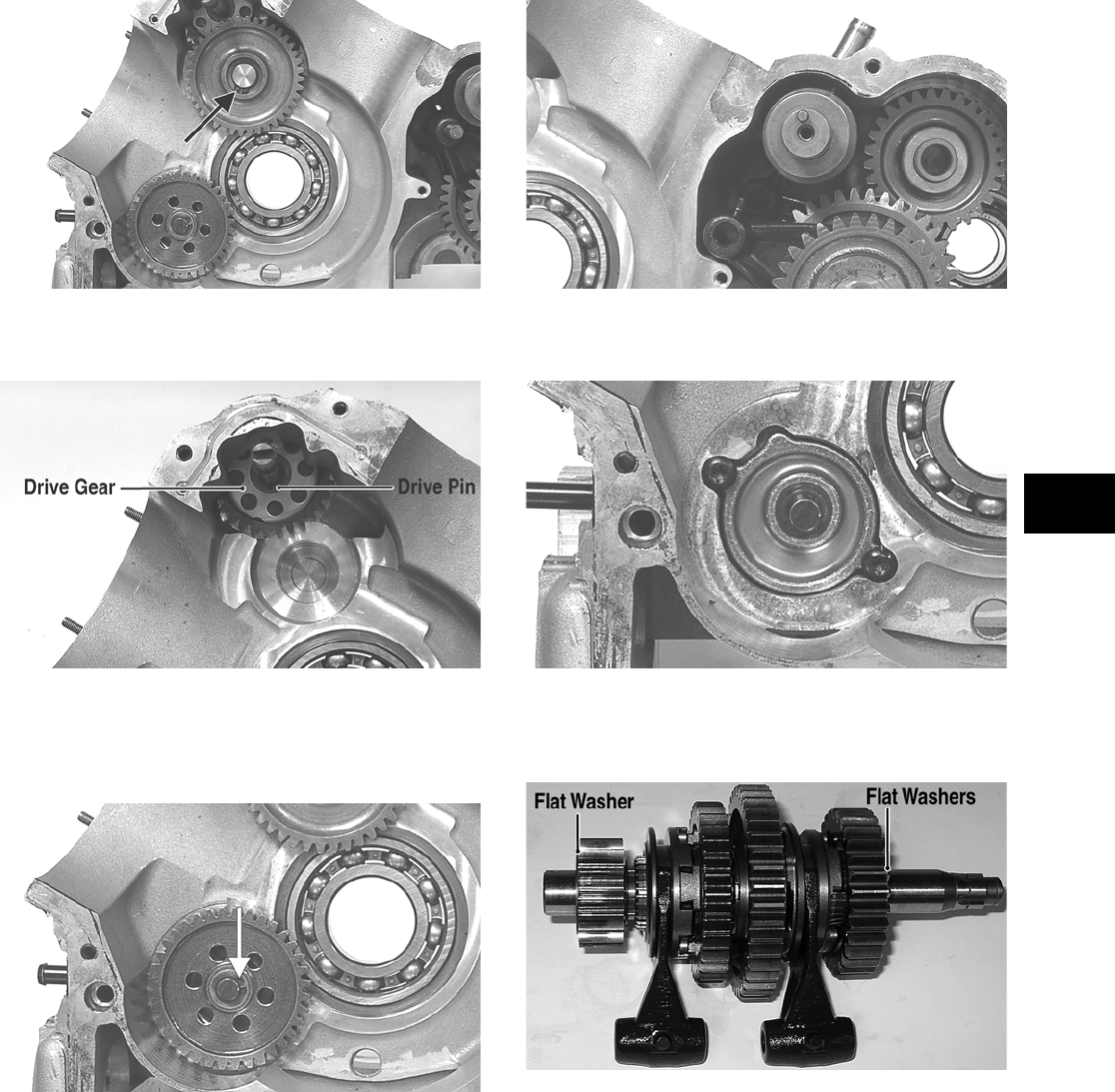 Drive Gear

Drive Pin

Flat Washer

Flat Washers