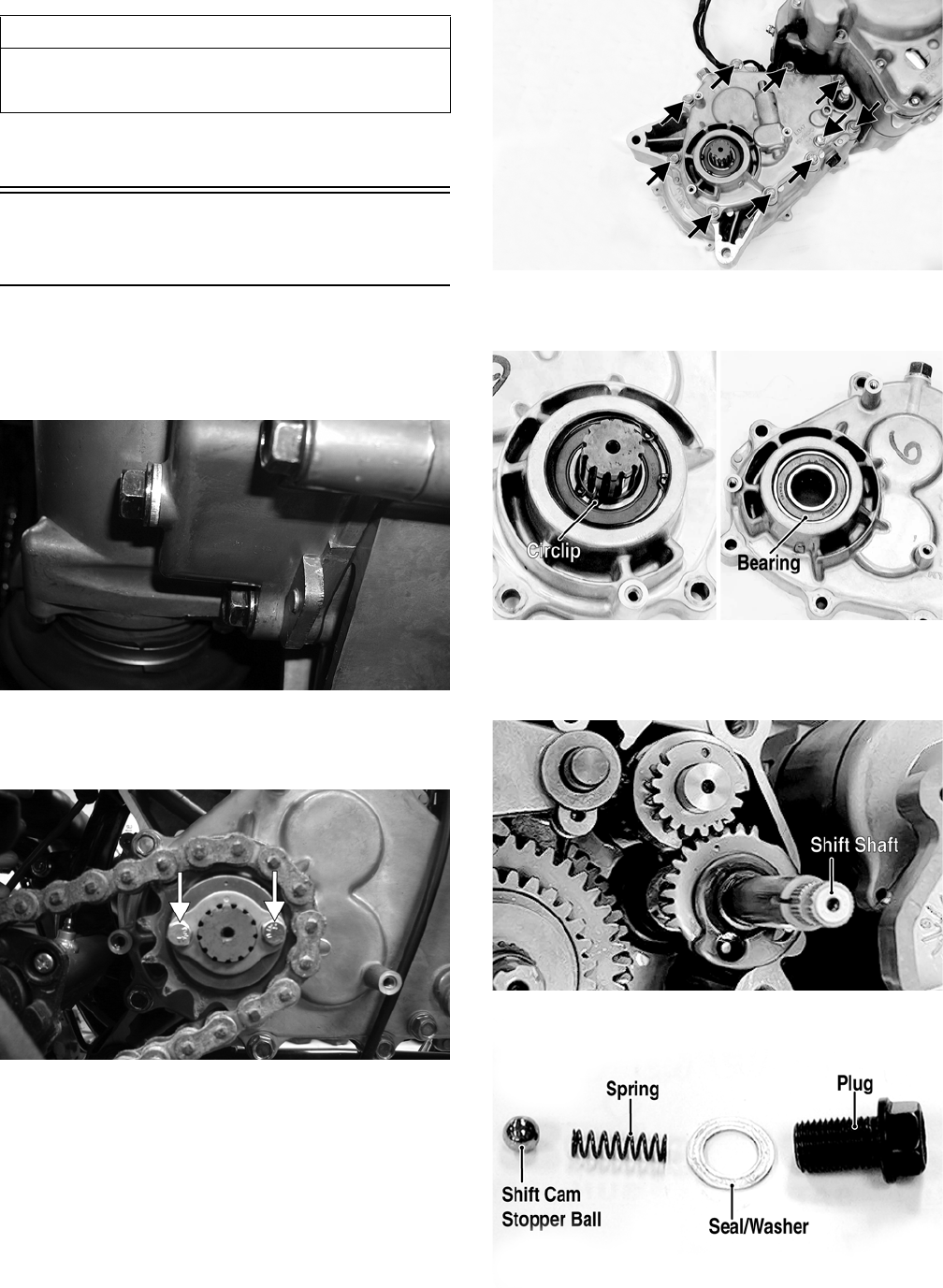 Circlip

Bearing

Shift Shaft

Spring

Plug

Shift Cam Stopper Ball

Seal/Washer