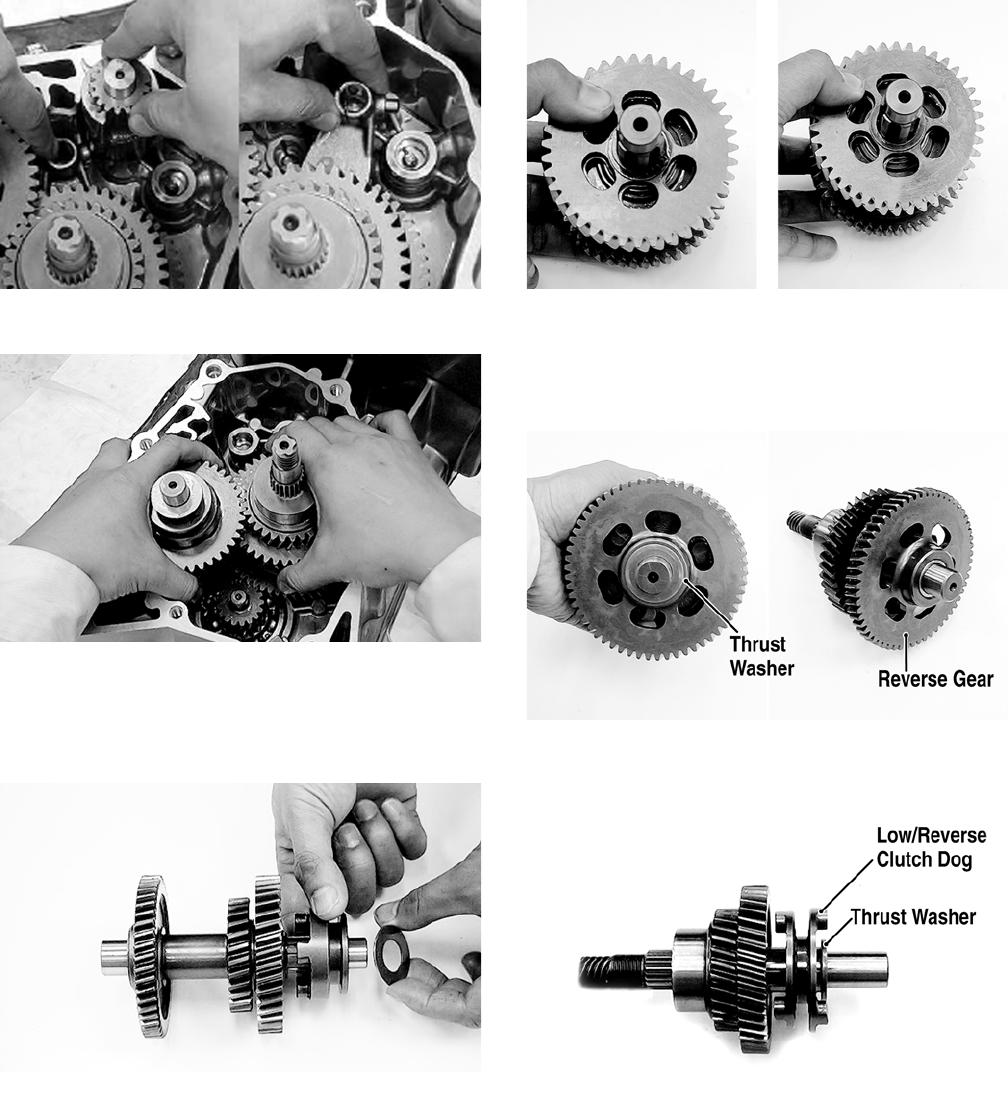 Thrust Washer

Reverse Gear

Low/Reverse Clutch Dog

Thrust Washer