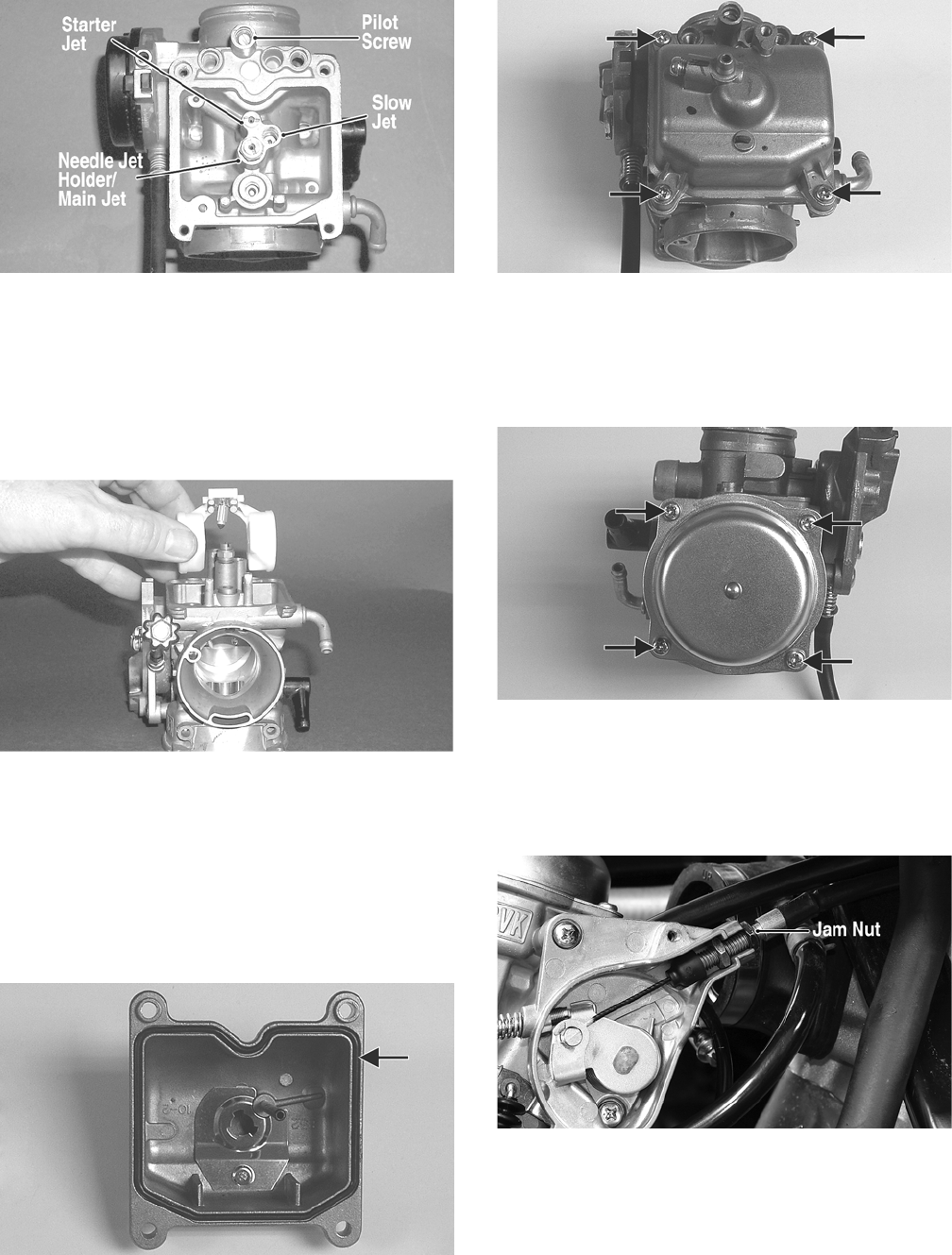 Starter Jet

Pilot Screw

Slow Jet

Needle Jet Holder/ Main Jet

Jam Nut