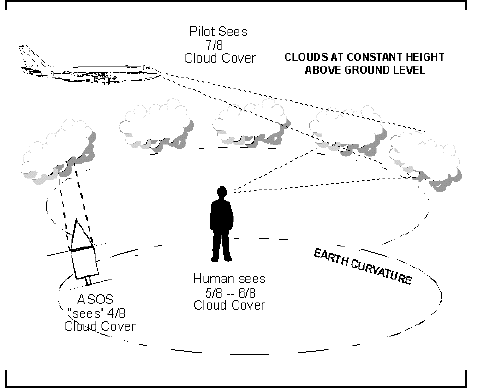 Pilot Sees
7/8
Cloud Cover

CLOUDS AT CONSTANT HEIGHT
ABOVE GROUND LEVEL

EARTH CURVATURE

Human sees
5/8 -- 6/8
Cloud Cover

ASOS
"sees" 4/8
Cloud Cover