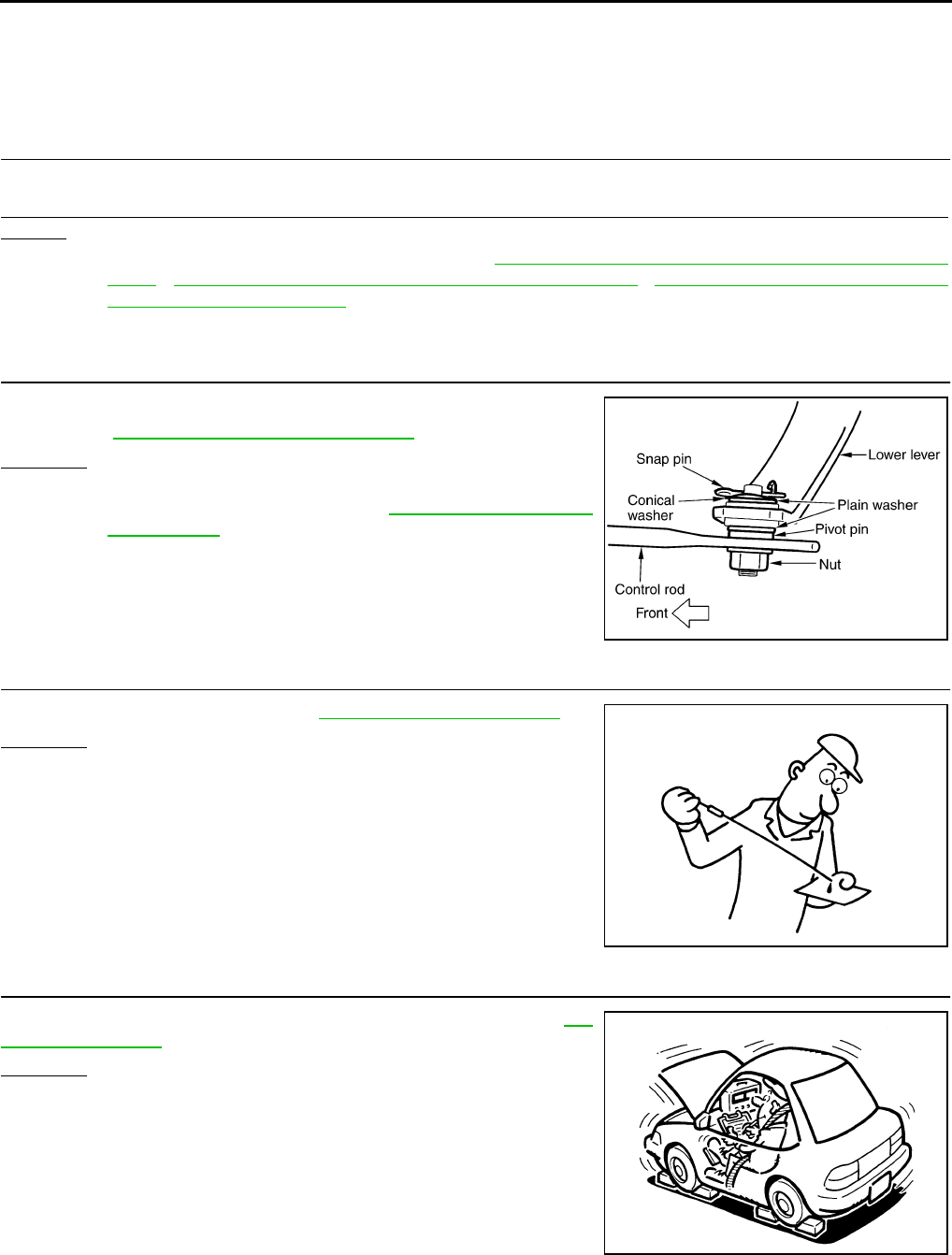 Snap pin

Lower lever

Conical washer

Plain washer

Pivot pin

Nut

Control rod

Front