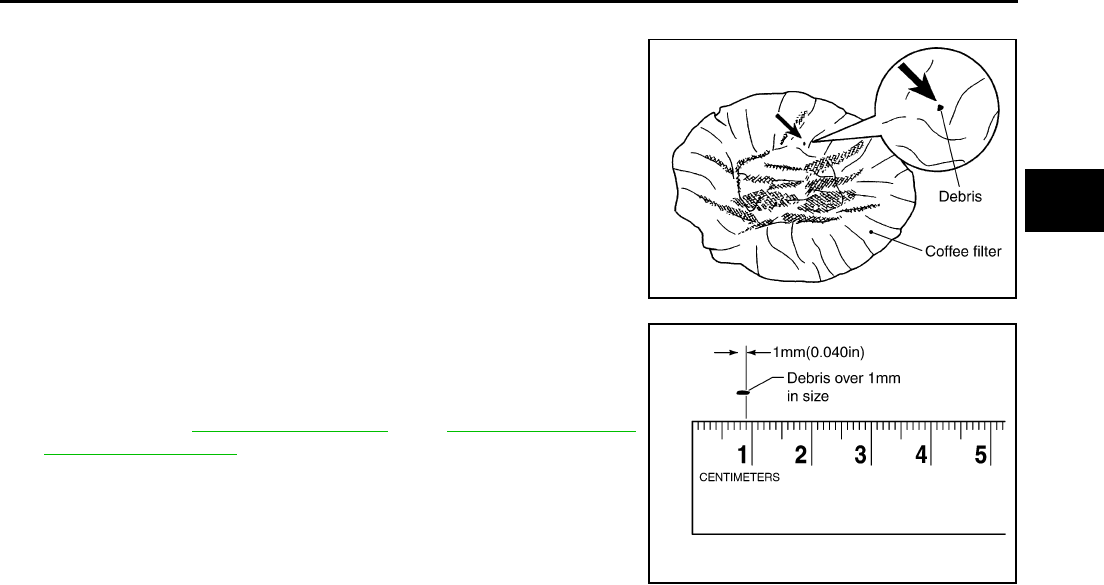 Debris

Coffee filter

1mm(0.040in)

Debris over 1mm in size

1 2 3 4 5

CENTIMETERS