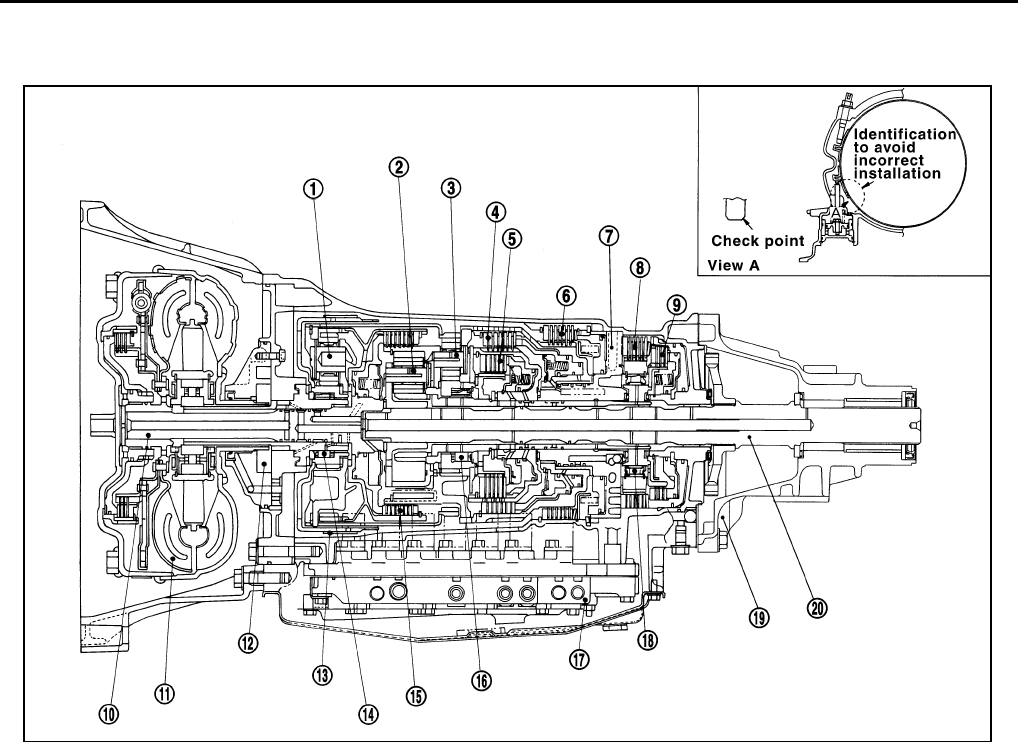 Identification to avoid incorrect installation

Check point

View A

①
②
③
④
⑤
⑥
⑦
⑧
⑨
⑩
⑪
⑫
⑬
⑭
⑮
⑯
⑰
⑱
⑲
⑳