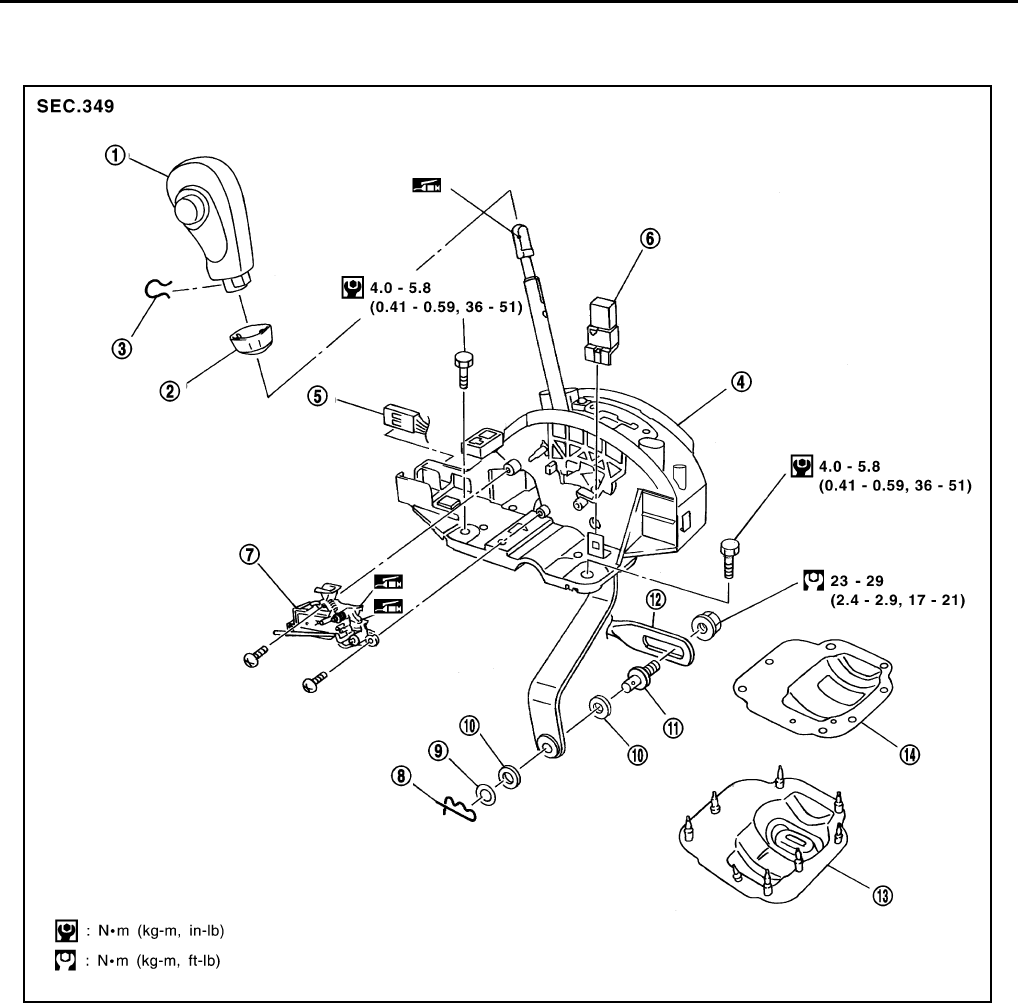 SEC.349

①

③

②

4.0 - 5.8
(0.41 - 0.59, 36 - 51)

⑤

⑥

④

4.0 - 5.8
(0.41 - 0.59, 36 - 51)

⑦

23 - 29
(2.4 - 2.9, 17 - 21)

⑫

⑪

⑩

⑩

⑨

⑧

⑭

⑬

: N•m (kg-m, in-lb)

: N•m (kg-m, ft-lb)