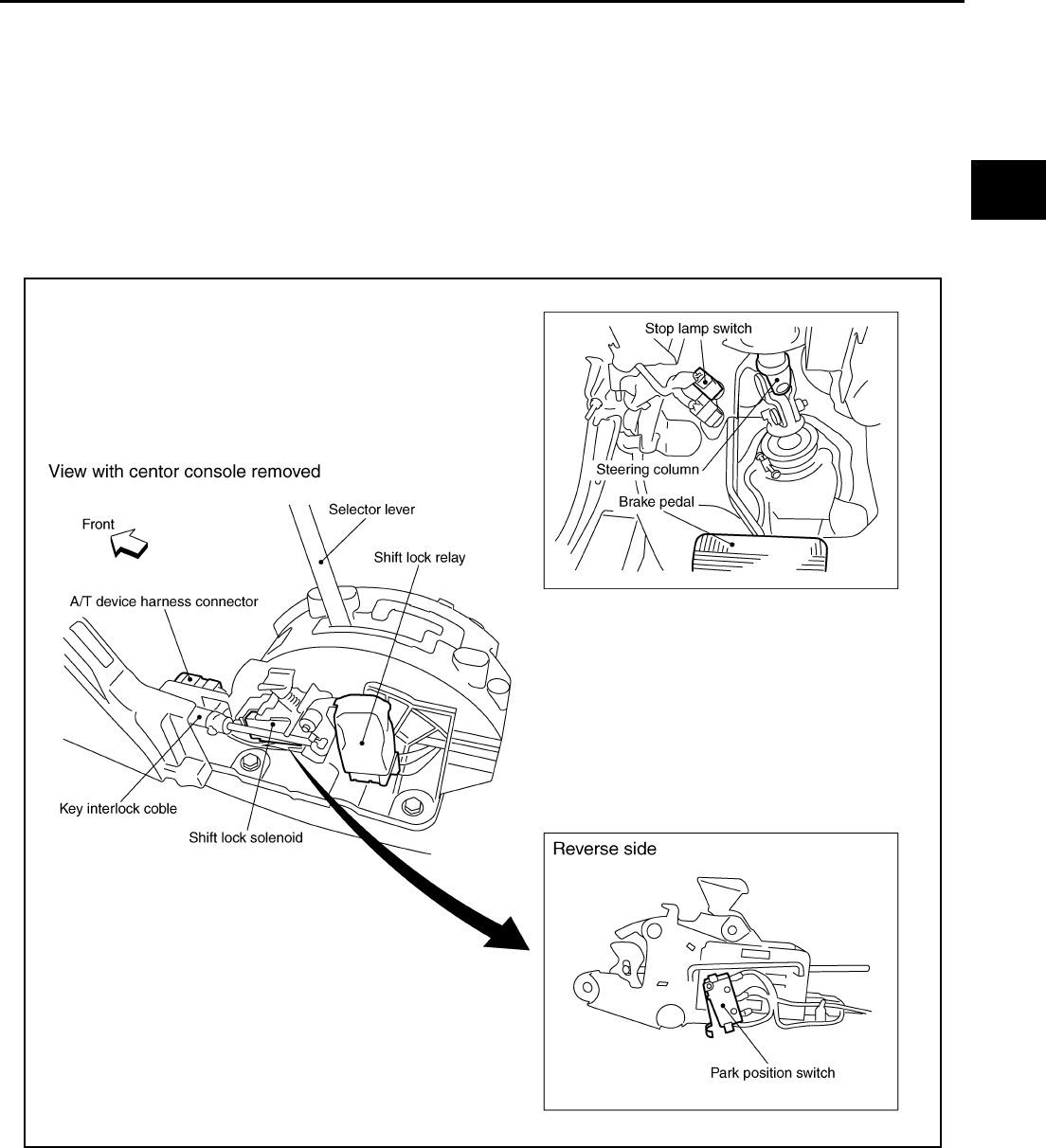 Stop lamp switch

Steering column

Brake pedal

View with centor console removed

Front

Selector lever

Shift lock relay

A/T device harness connector

Key interlock coble

Shift lock solenoid

Reverse side

Park position switch