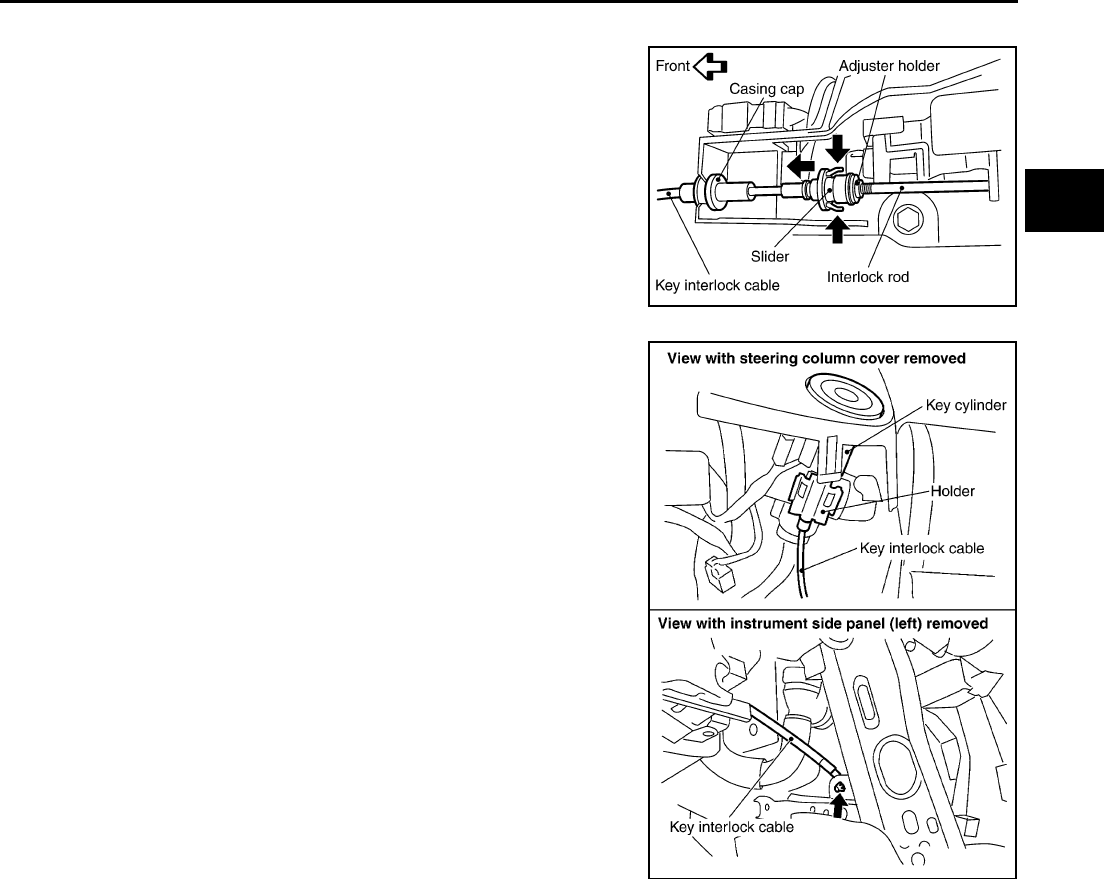 Front

Casing cap

Adjuster holder

Slider

Key interlock cable

Interlock rod

View with steering column cover removed

Key cylinder

Holder

Key interlock cable

View with instrument side panel (left) removed

Key interlock cable