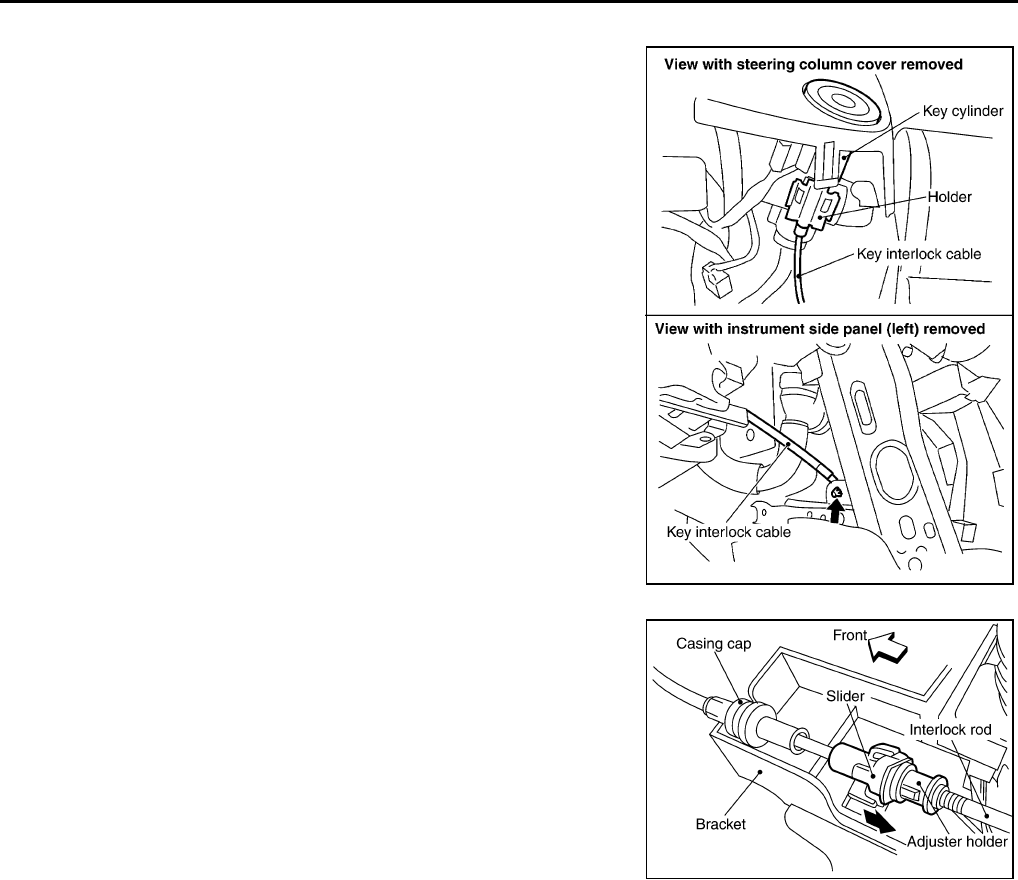 View with steering column cover removed

Key cylinder

Holder

Key interlock cable

View with instrument side panel (left) removed

Key interlock cable

Casing cap

Front

Slider

Interlock rod

Bracket

Adjuster holder