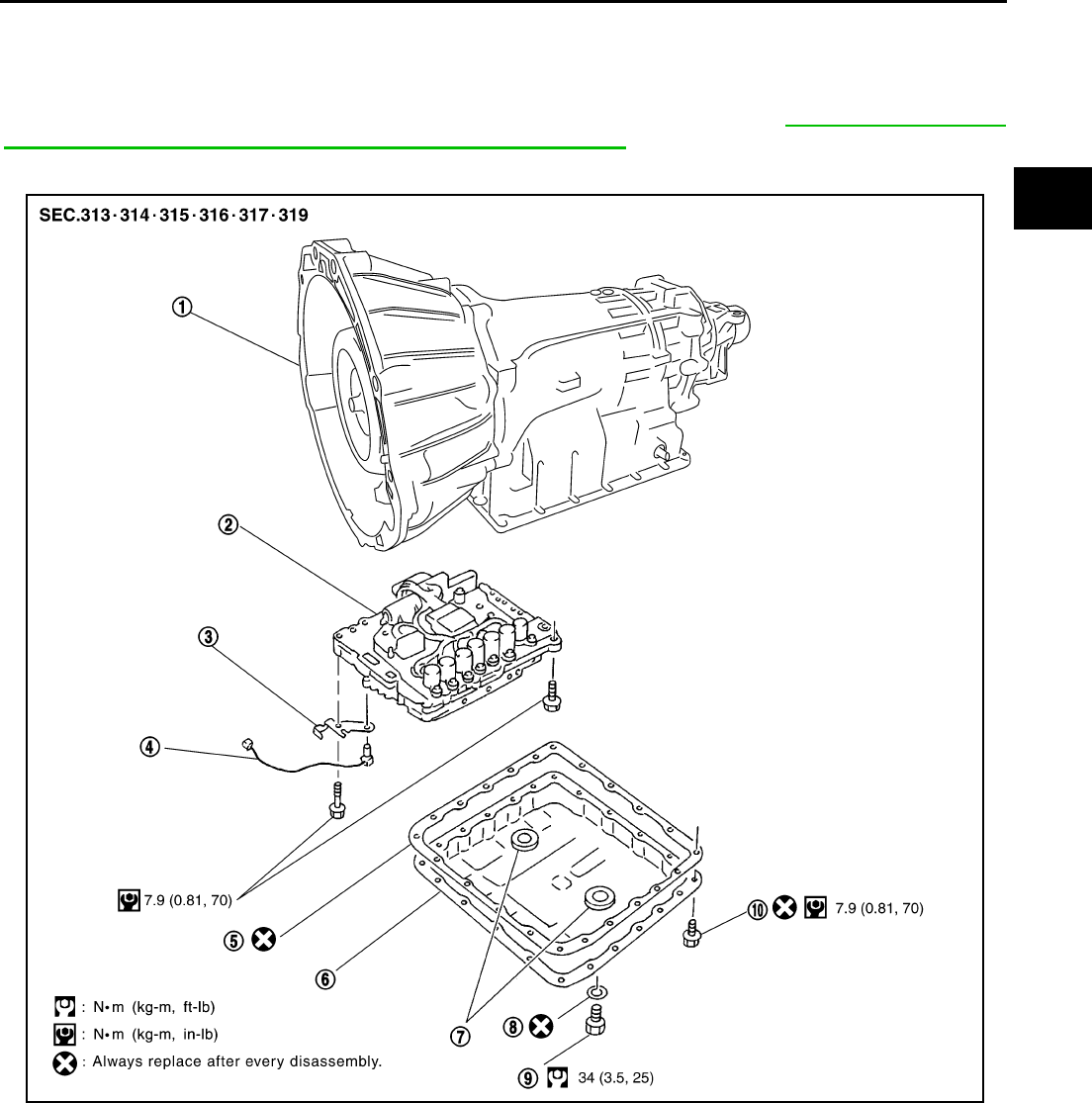 SEC.313·314·315·316·317·319

①

②

③

④

7.9 (0.81, 70)

⑤

⑥

⑦

⑧

⑨ 34 (3.5, 25)

⑩ 7.9 (0.81, 70)

: N•m (kg-m, ft-lb)

: N•m (kg-m, in-lb)

: Always replace after every disassembly.