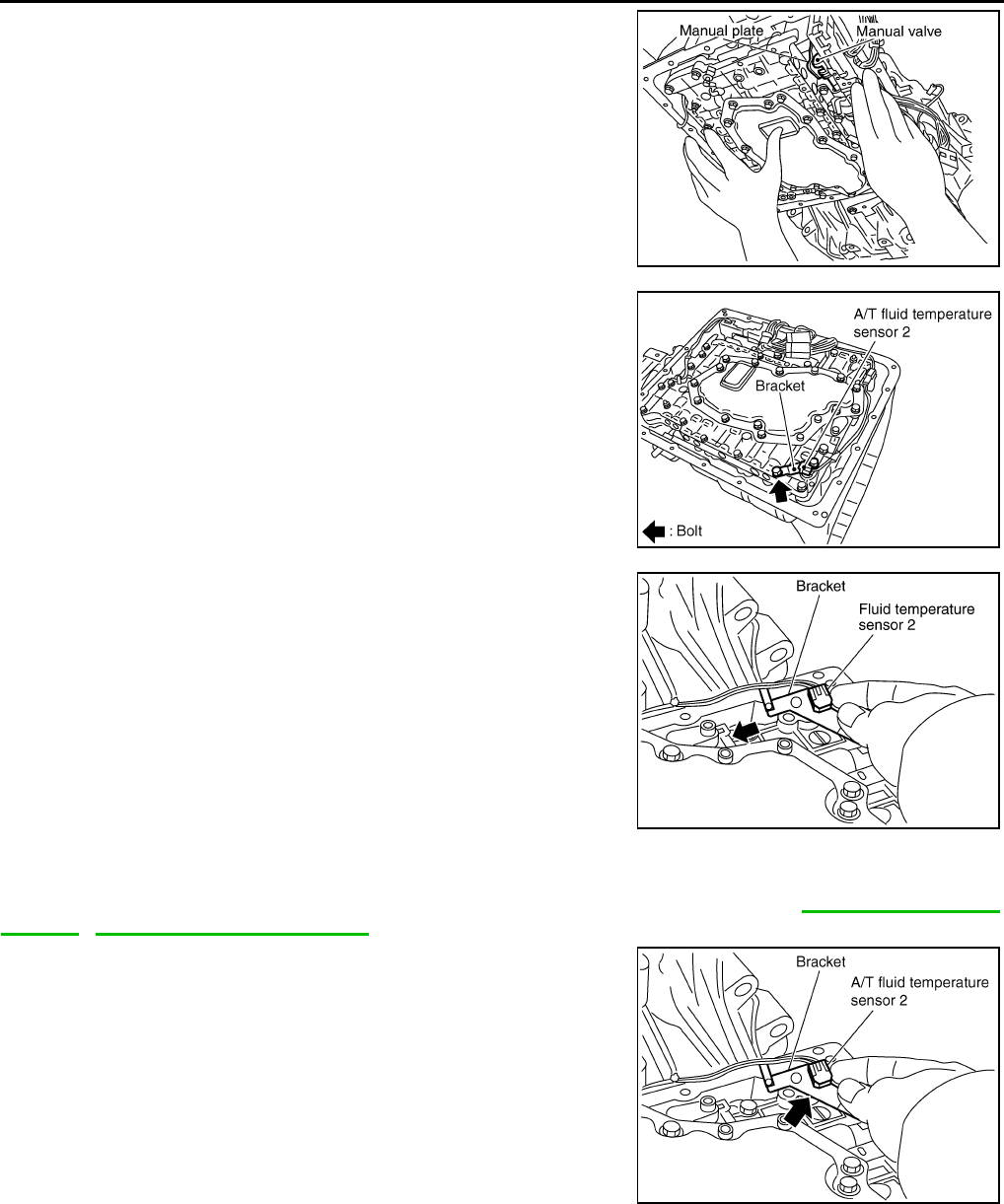 Manual plate
Manual valve

A/T fluid temperature sensor 2
Bracket
: Bolt

Bracket
Fluid temperature sensor 2

Bracket
A/T fluid temperature sensor 2