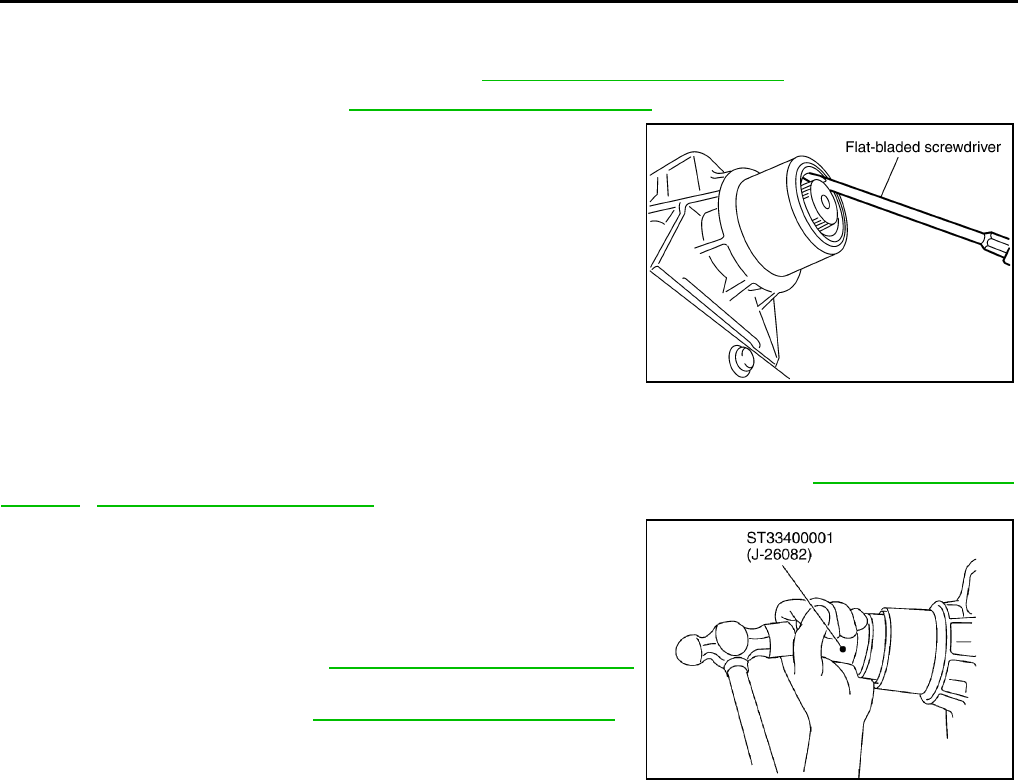 Flat-bladed screwdriver

ST33400001
(J-26082)