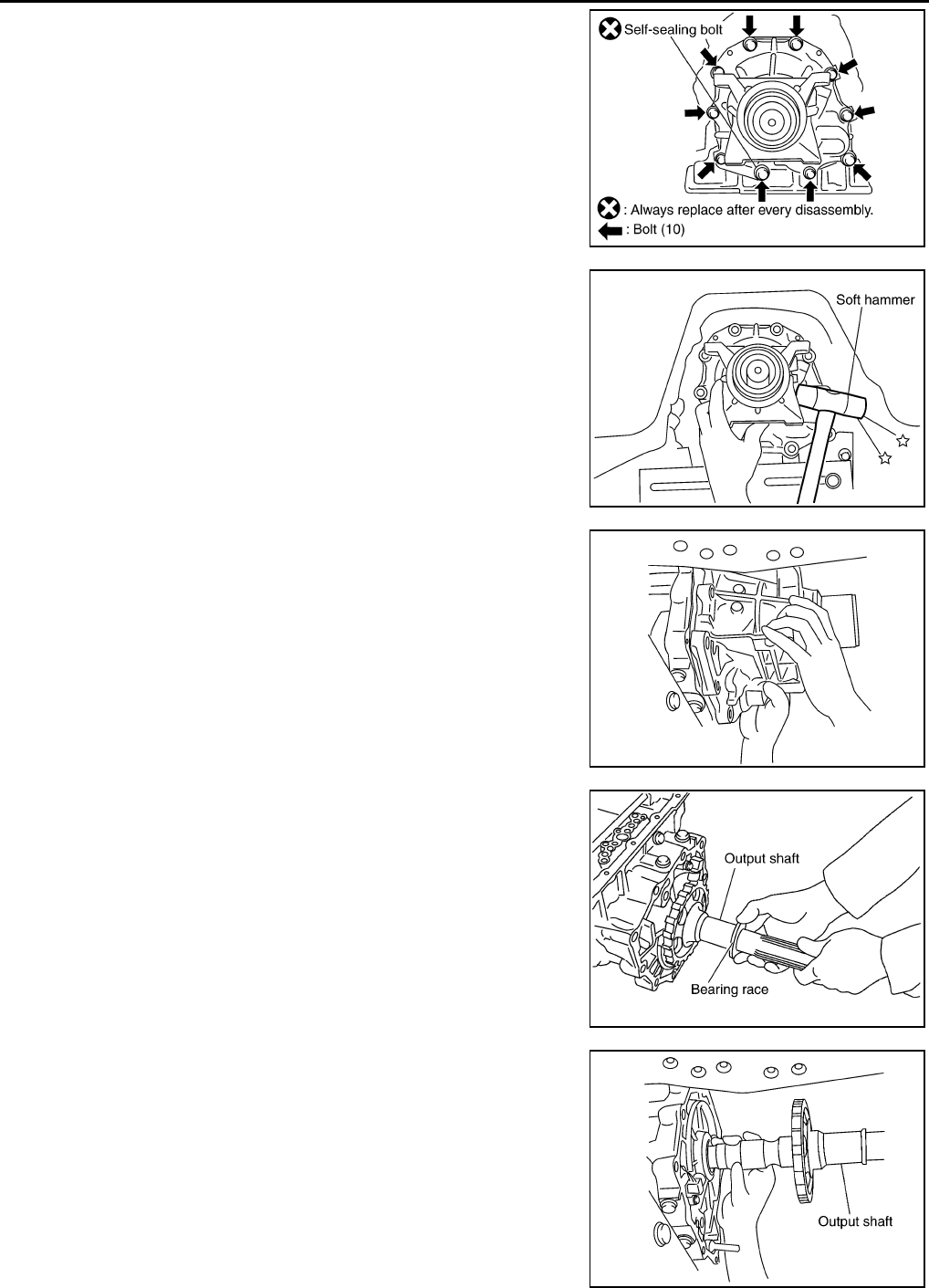 Self-sealing bolt

: Always replace after every disassembly.

: Bolt (10)

Soft hammer

Output shaft

Bearing race

Output shaft