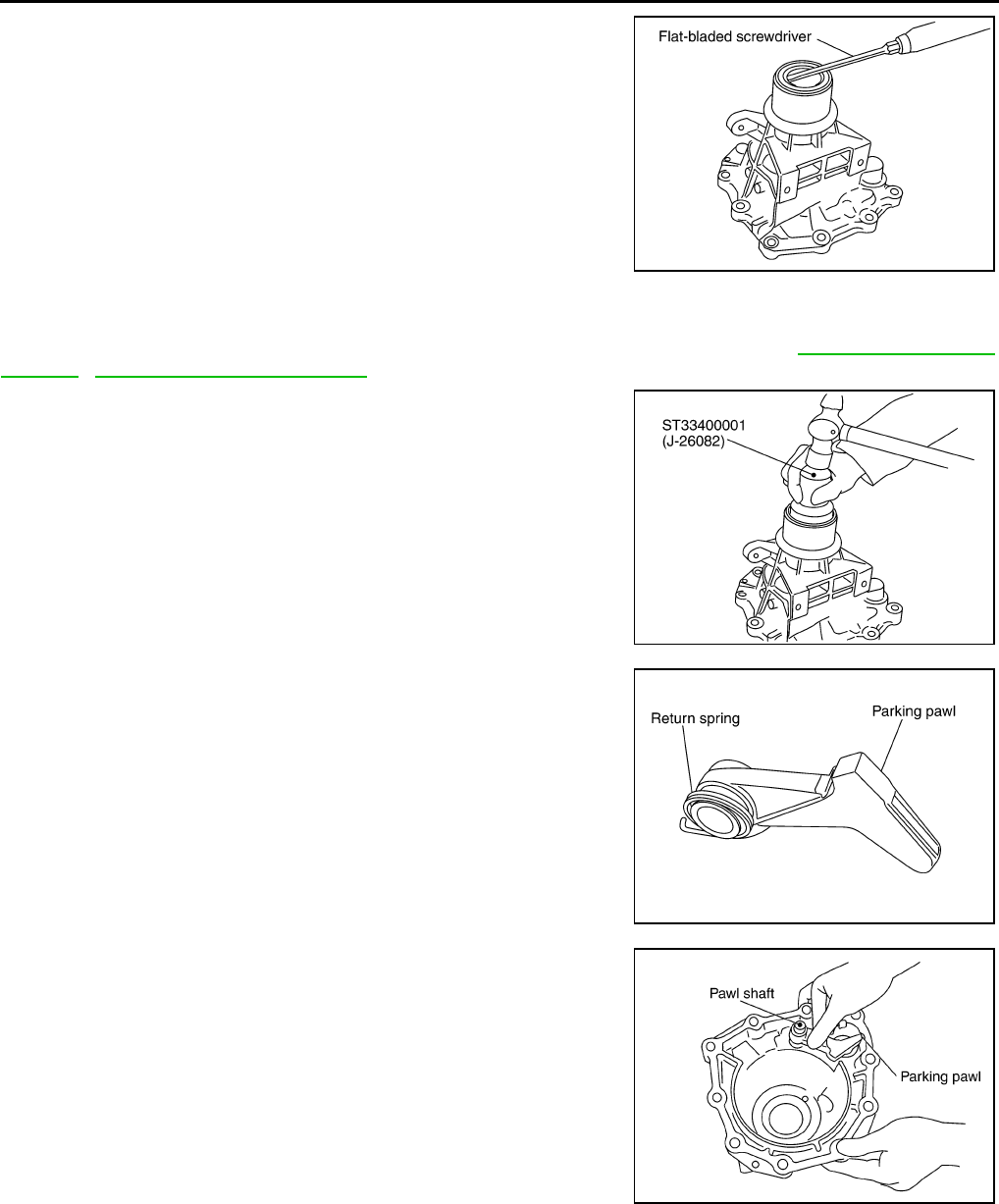 Flat-bladed screwdriver

ST33400001
(J-26082)

Return spring

Parking pawl

Pawl shaft

Parking pawl