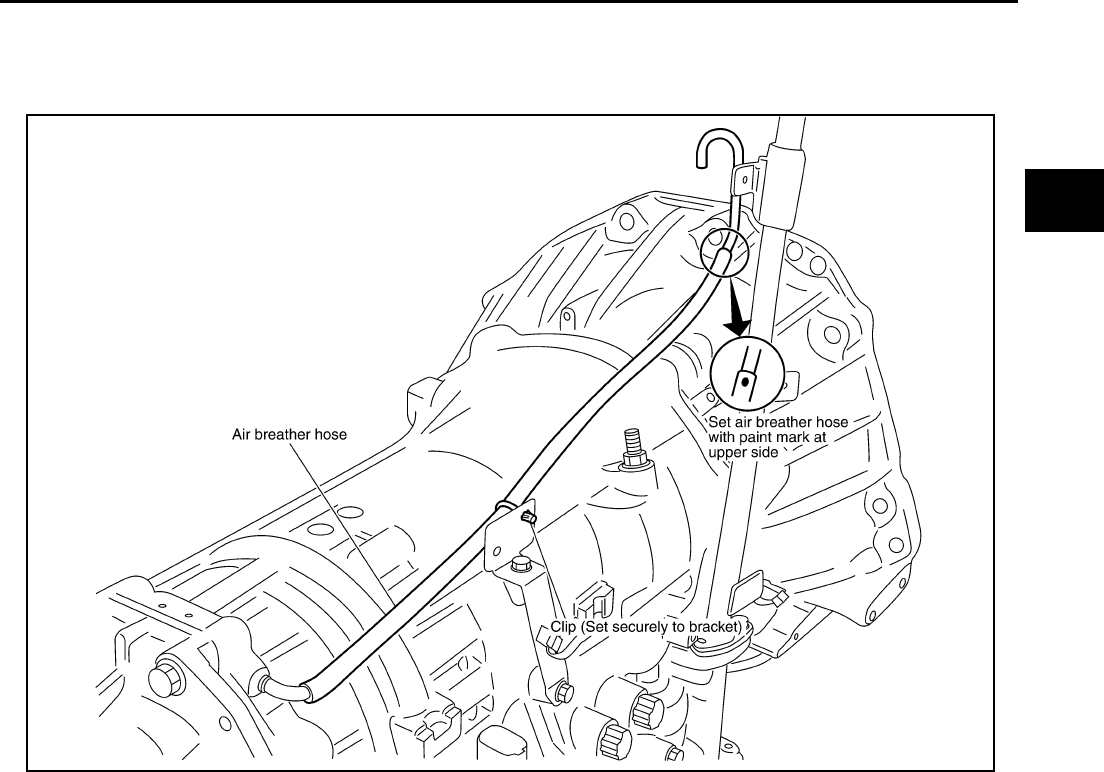 Air breather hose

Set air breather hose with paint mark at upper side

Clip (Set securely to bracket)