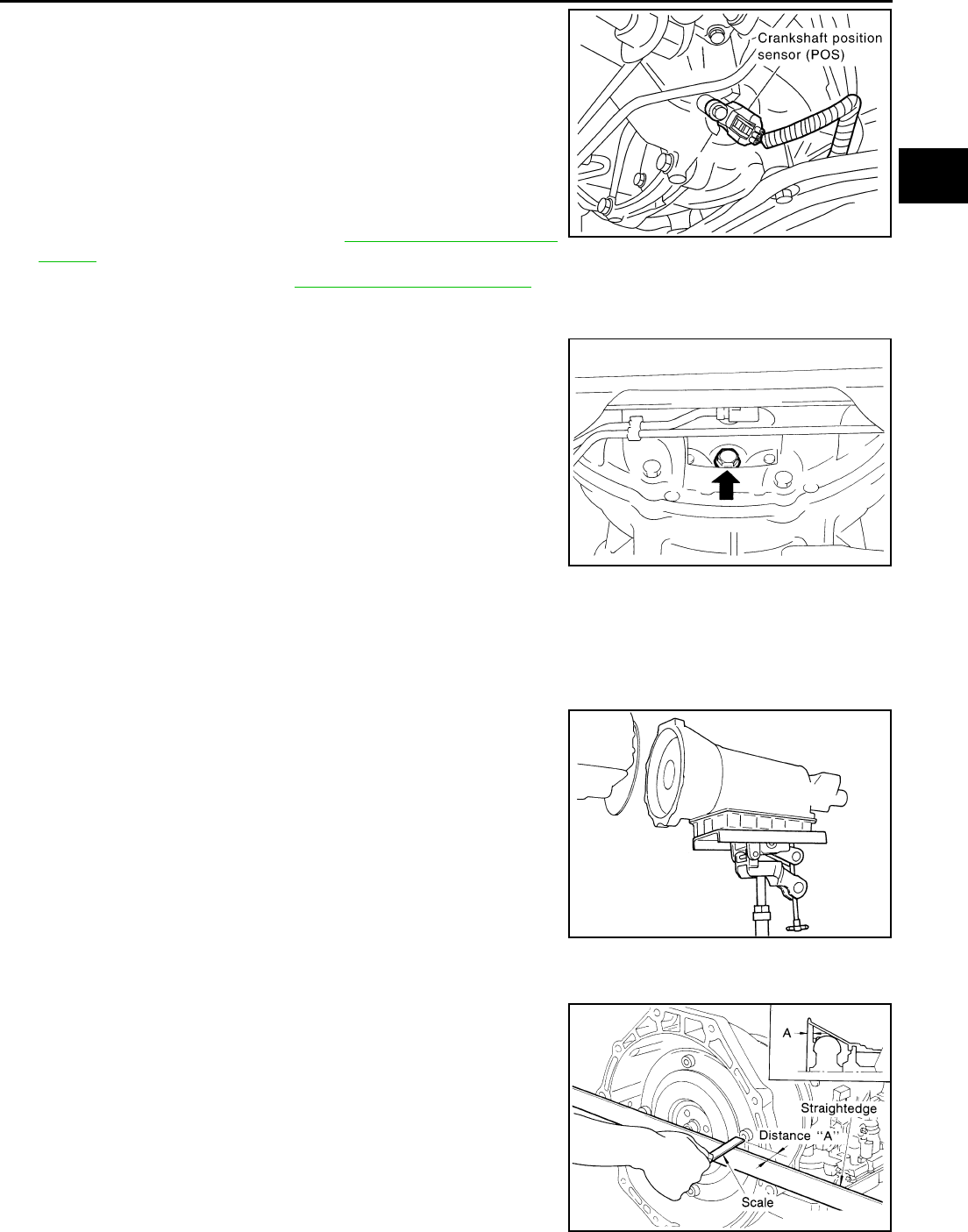 Crankshaft position sensor (POS)

A

Straightedge

Distance "A"

Scale