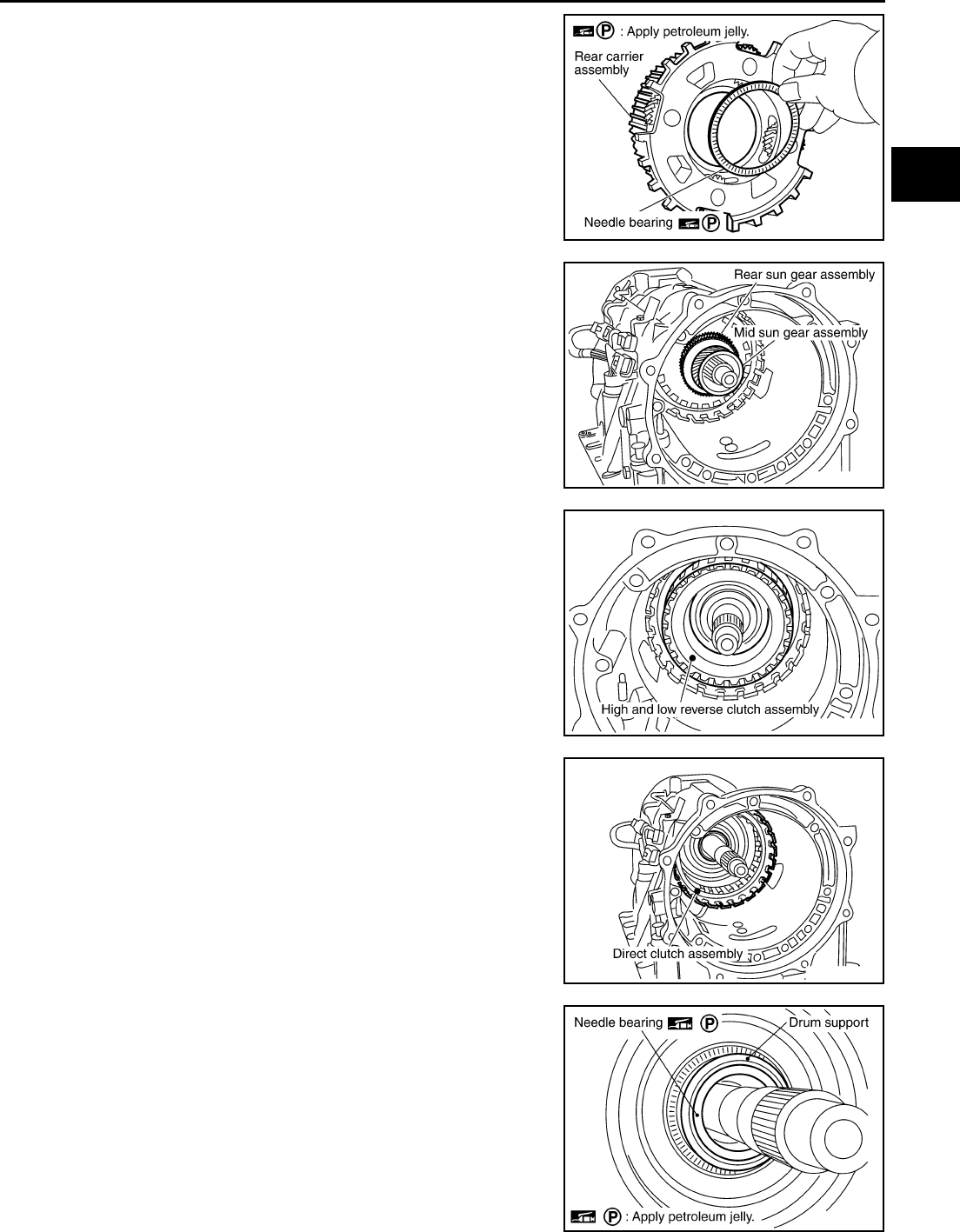 P : Apply petroleum jelly.
Rear carrier assembly
Needle bearing P

Rear sun gear assembly
Mid sun gear assembly

High and low reverse clutch assembly

Direct clutch assembly

Needle bearing P
Drum support
P : Apply petroleum jelly.