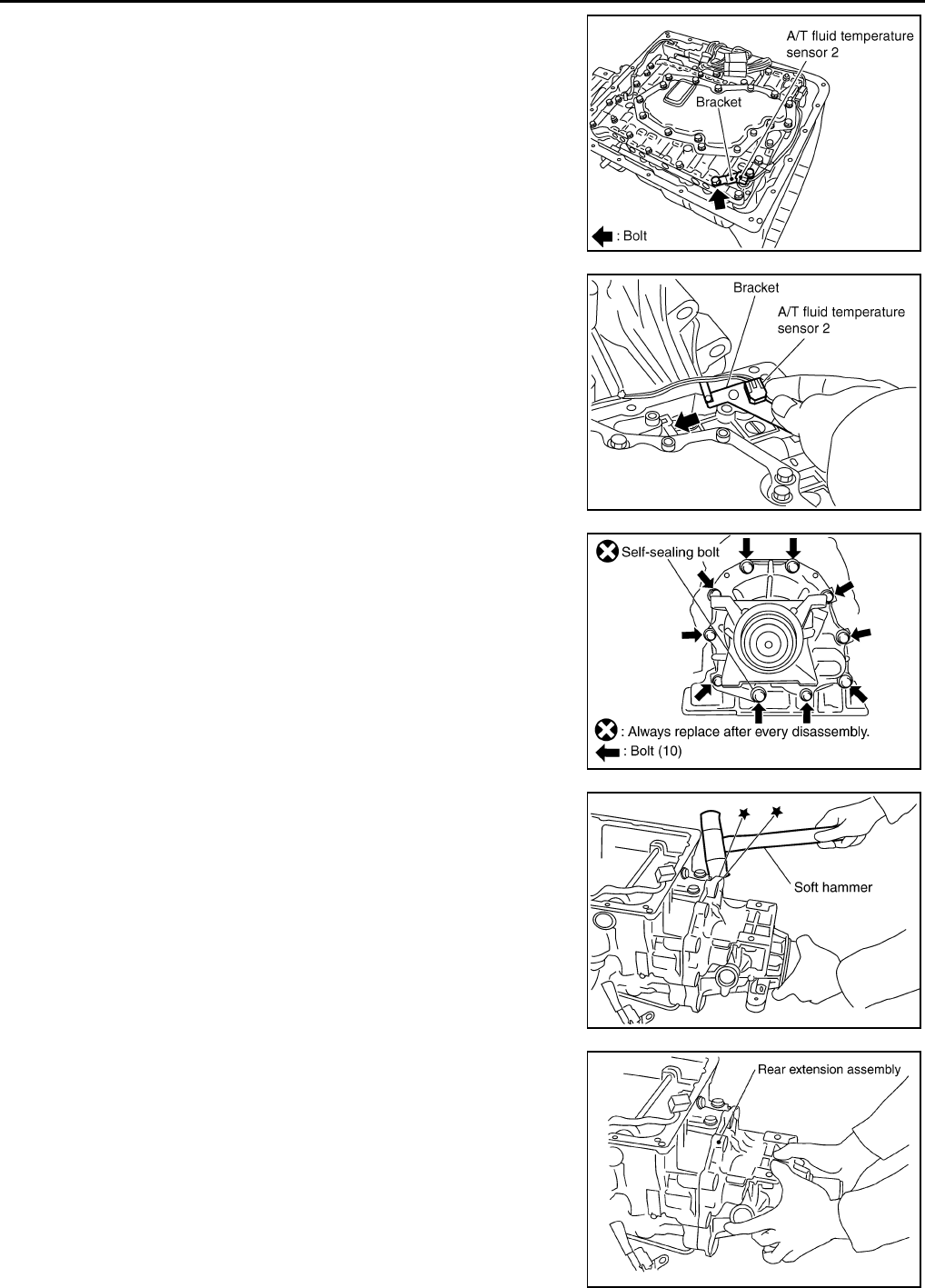 A/T fluid temperature sensor 2

Bracket

: Bolt

Bracket

A/T fluid temperature sensor 2

Self-sealing bolt

: Always replace after every disassembly.

: Bolt (10)

Soft hammer

Rear extension assembly