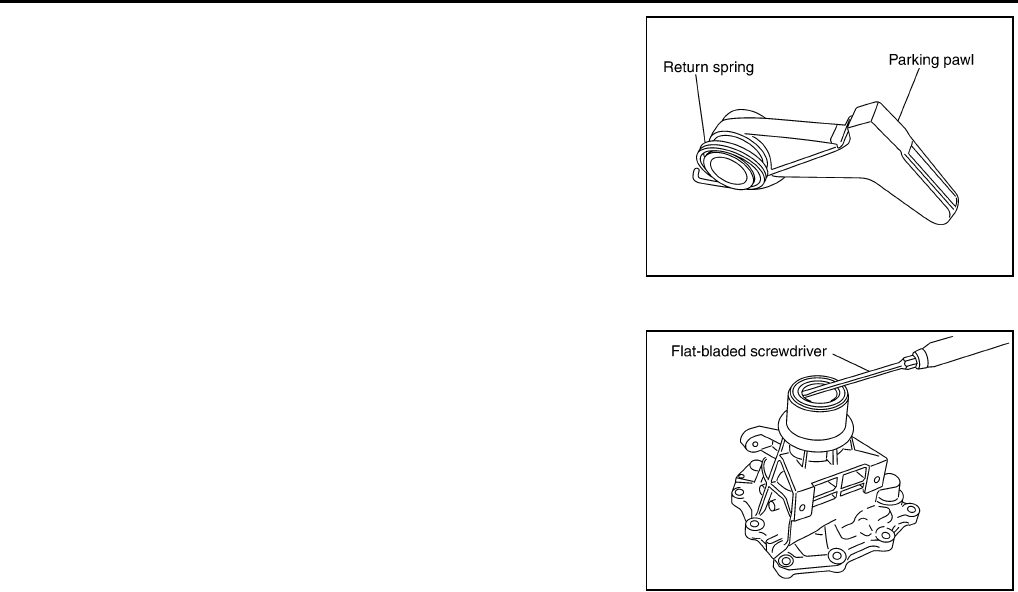 Return spring
Parking pawl

Flat-bladed screwdriver