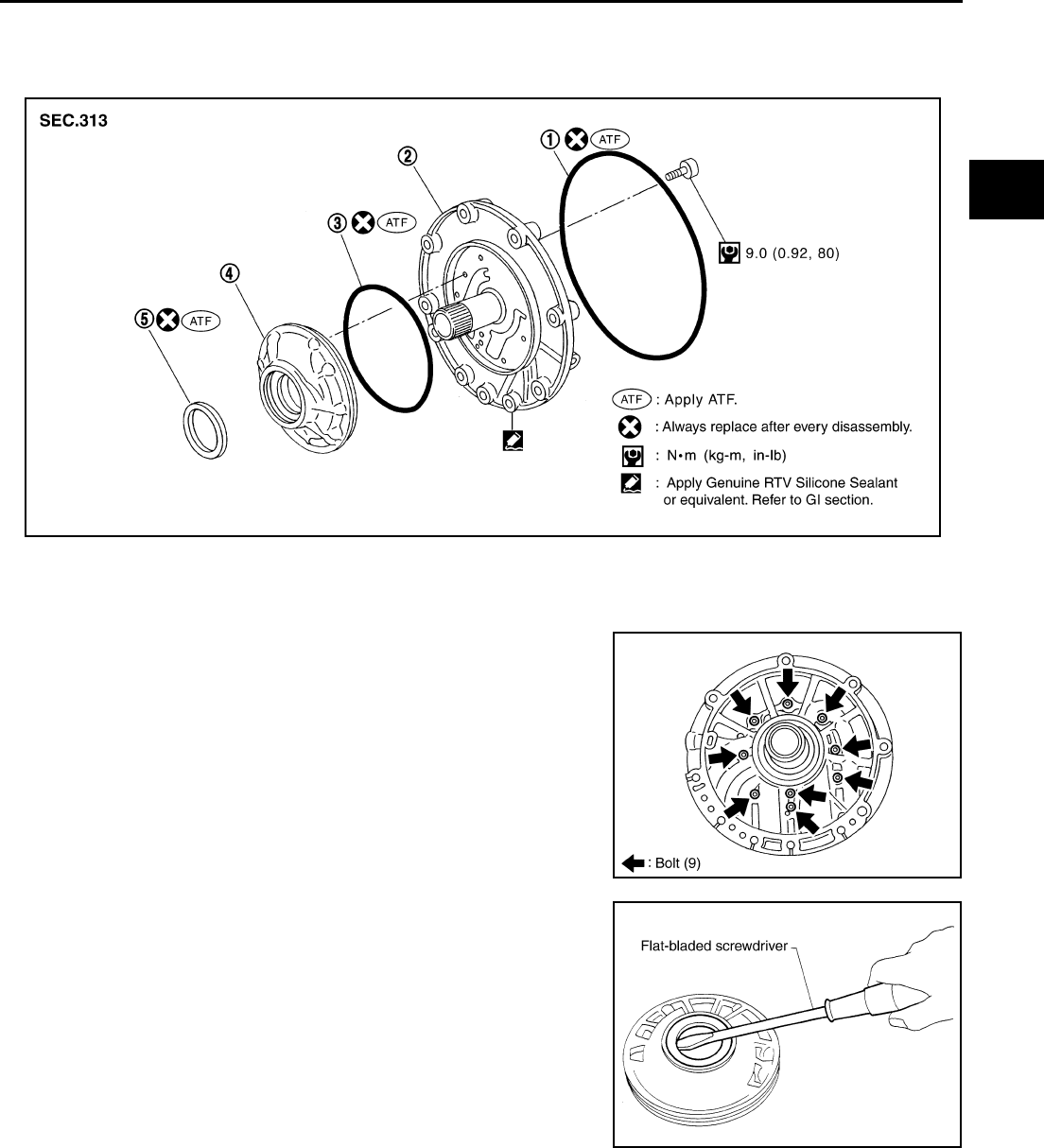 SEC.313

① ATF

②

③ ATF

④

⑤ ATF

9.0 (0.92, 80)

ATF : Apply ATF.

: Always replace after every disassembly.

: N•m (kg-m, in-lb)

: Apply Genuine RTV Silicone Sealant or equivalent. Refer to GI section.

: Bolt (9)

Flat-bladed screwdriver