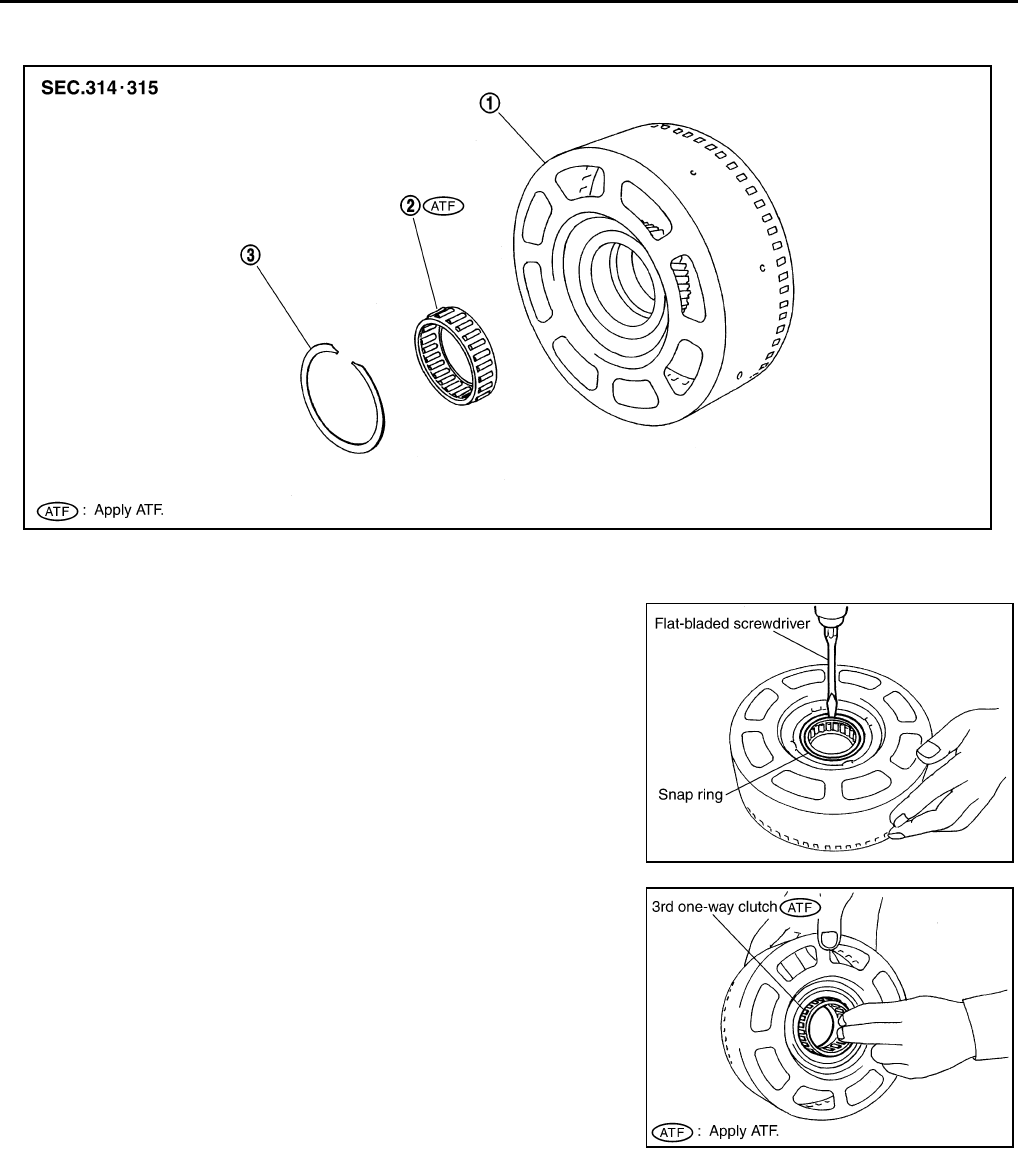 SEC.314·315

①

② ATF

③

ATF : Apply ATF.

Flat-bladed screwdriver

Snap ring

3rd one-way clutch ATF

ATF : Apply ATF.