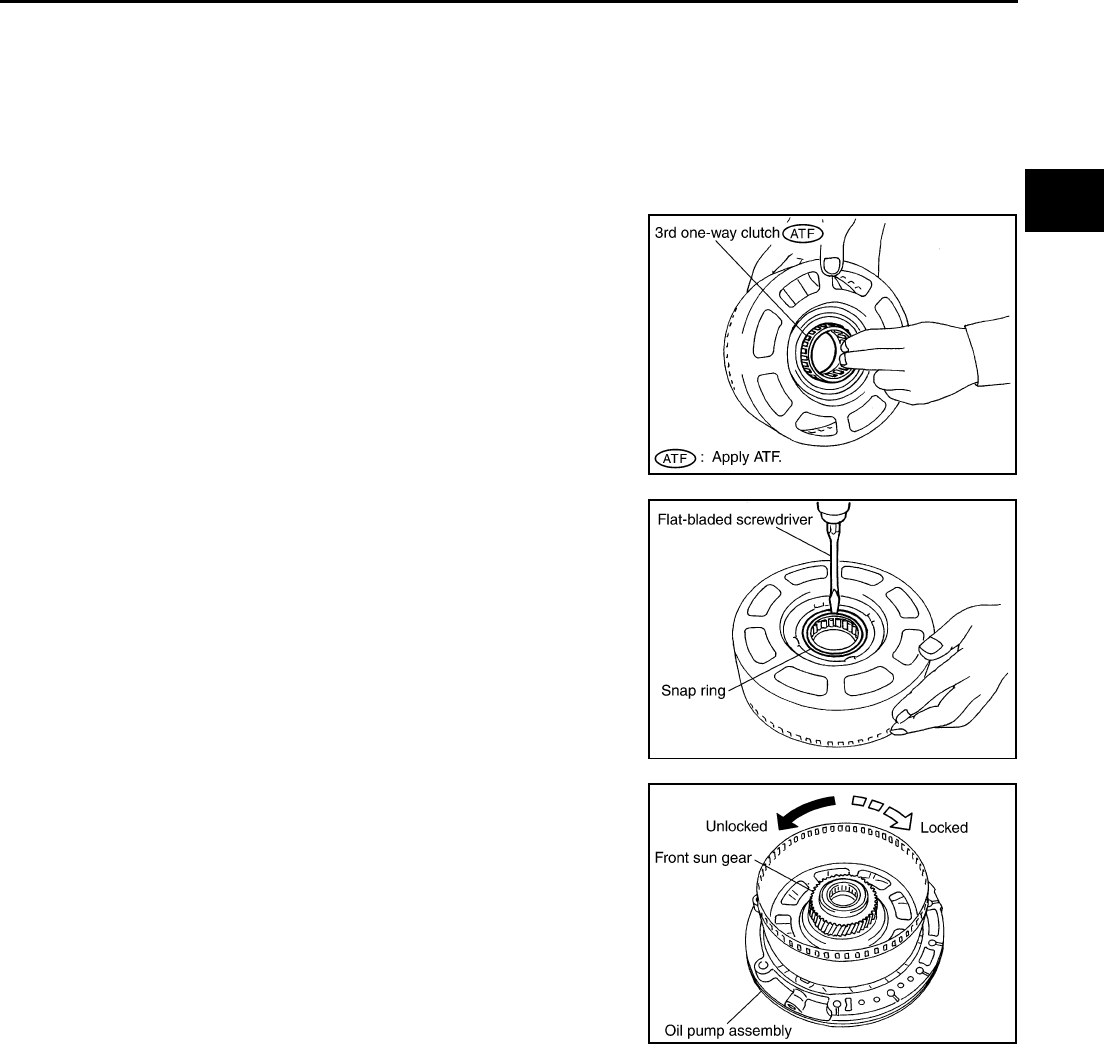 3rd one-way clutch ATF

ATF : Apply ATF.

Flat-bladed screwdriver

Snap ring

Unlocked

Locked

Front sun gear

Oil pump assembly