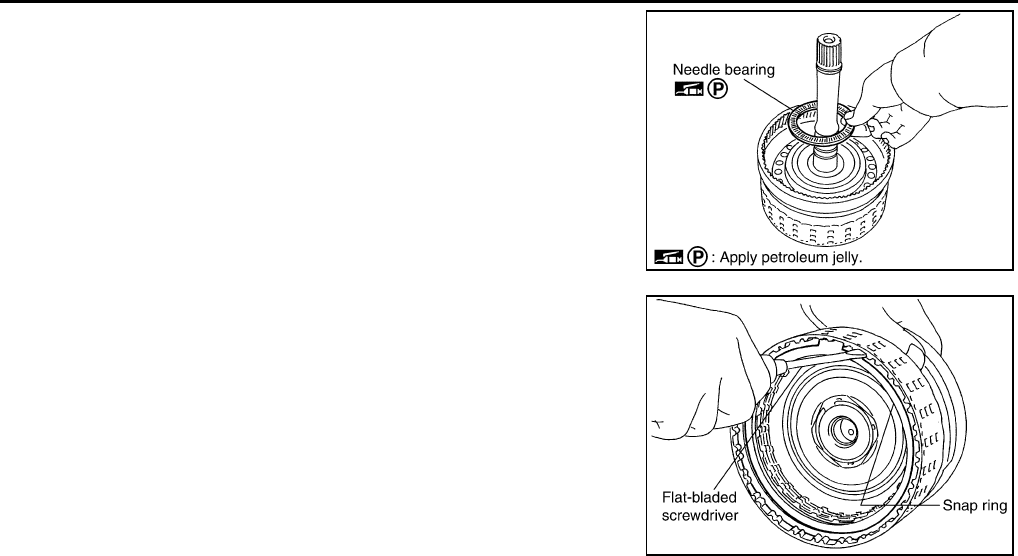 Needle bearing
Ⓟ

Ⓟ : Apply petroleum jelly.

Flat-bladed screwdriver

Snap ring