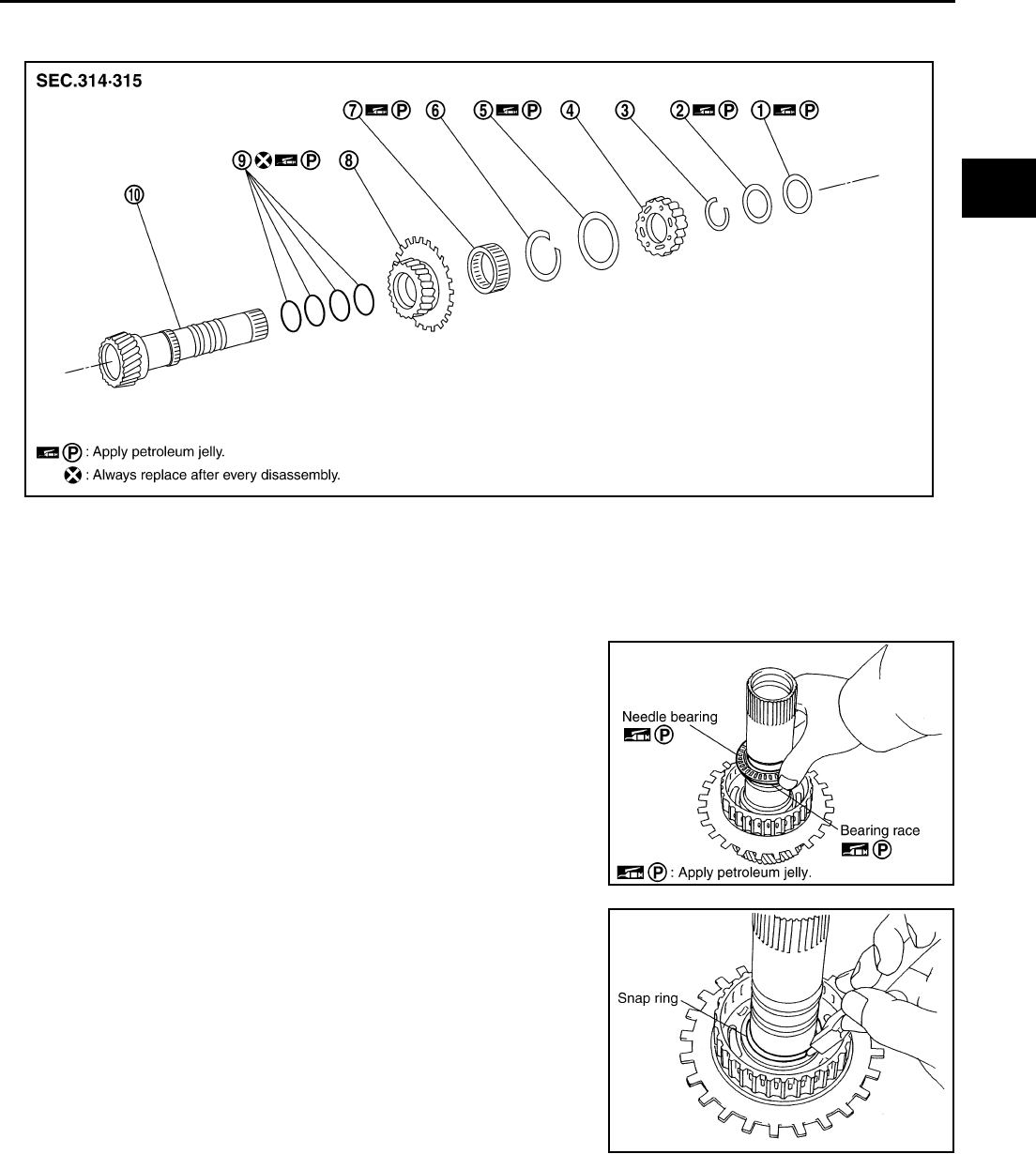 SEC.314·315

⑦ Ⓟ ⑥ ⑤ Ⓟ ④ ③ ② Ⓟ ① Ⓟ

⑨ Ⓟ ⑧

⑩

Ⓟ : Apply petroleum jelly.
: Always replace after every disassembly.

Needle bearing
Ⓟ

Bearing race
Ⓟ

Ⓟ : Apply petroleum jelly.

Snap ring