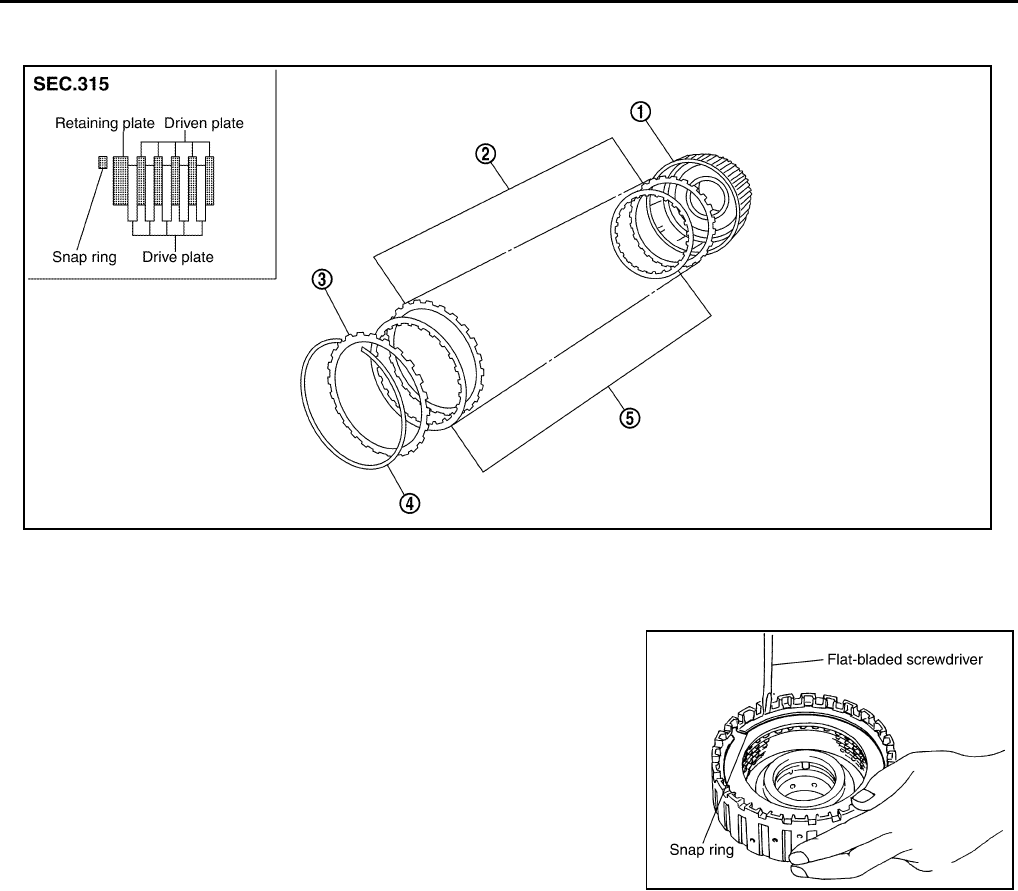 SEC.315

Retaining plate Driven plate

Snap ring Drive plate

①

②

③

④

⑤

Flat-bladed screwdriver

Snap ring